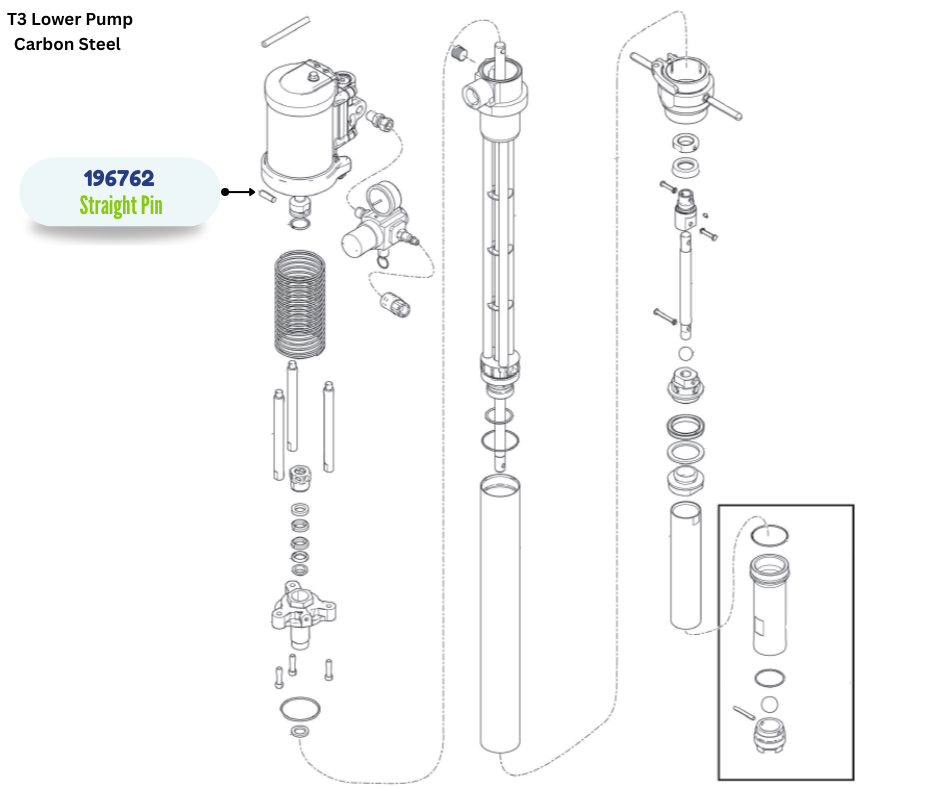 T3 Lower Pump
Carbon Steel

196762
Straight Pin