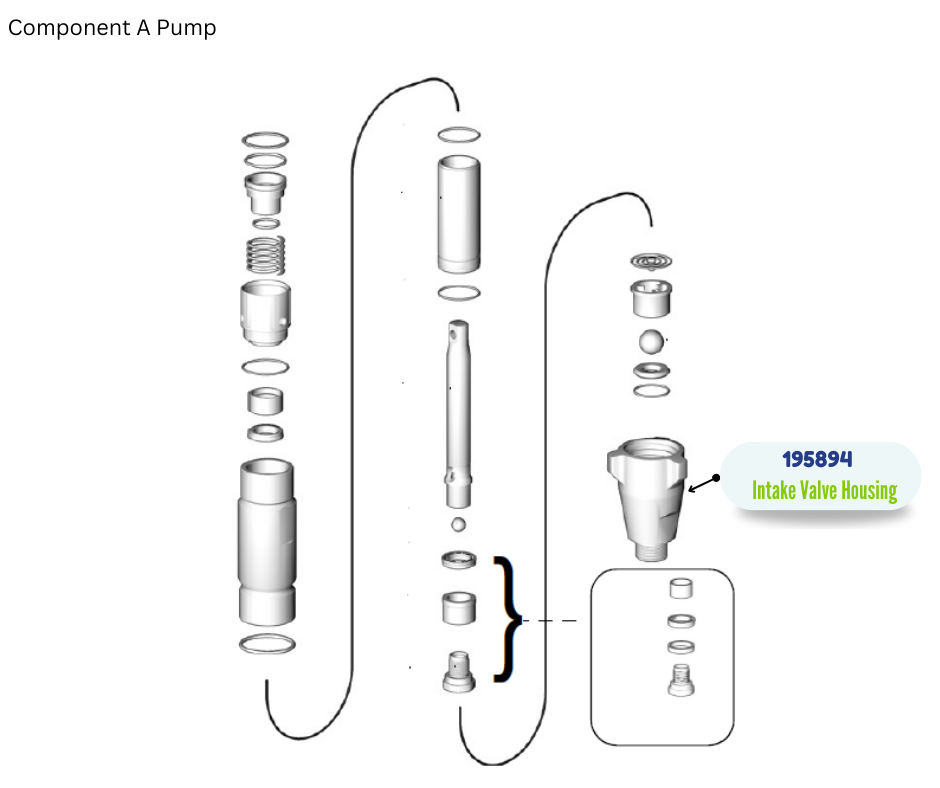 Component A Pump

195894
Intake Valve Housing