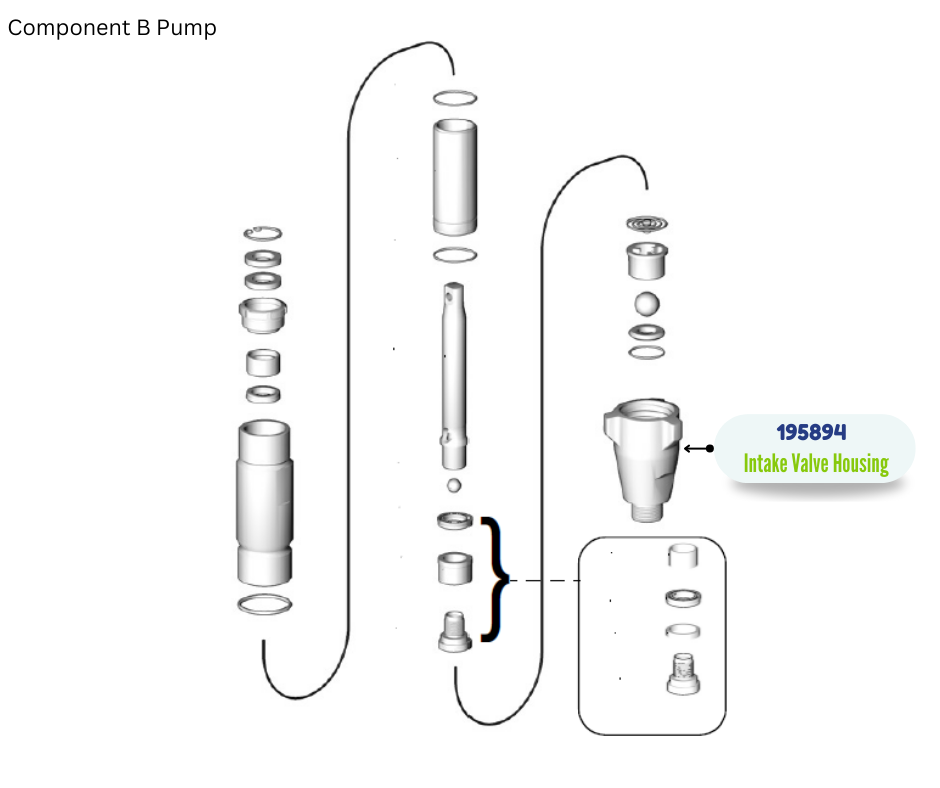 Component B Pump

195894
Intake Valve Housing