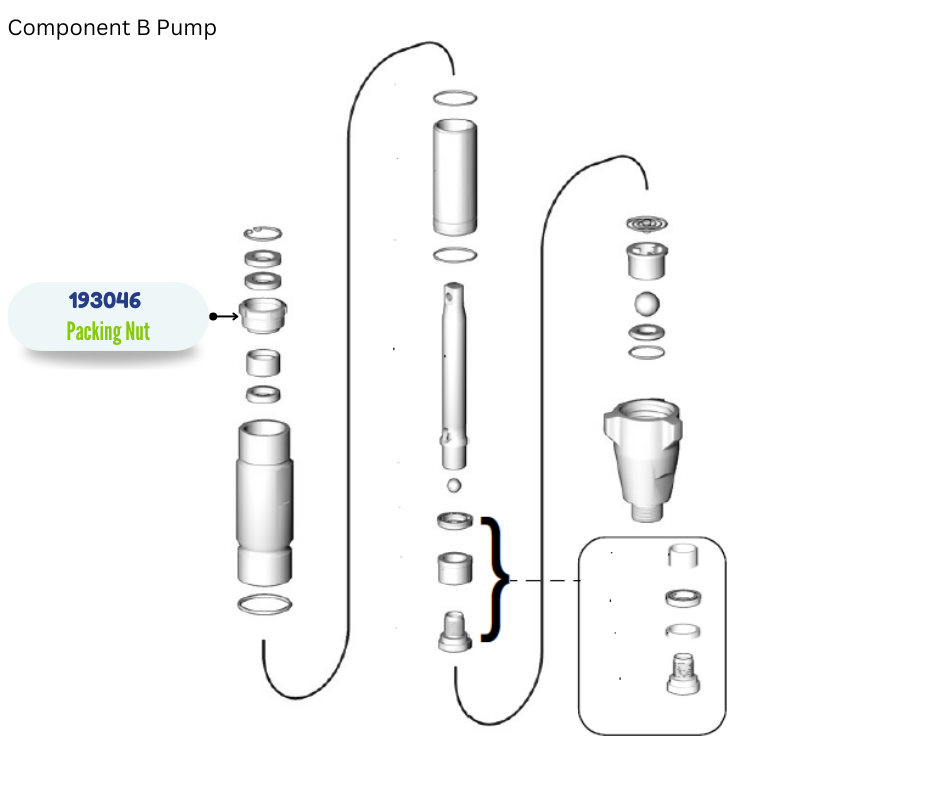 Component B Pump

193046
Packing Nut