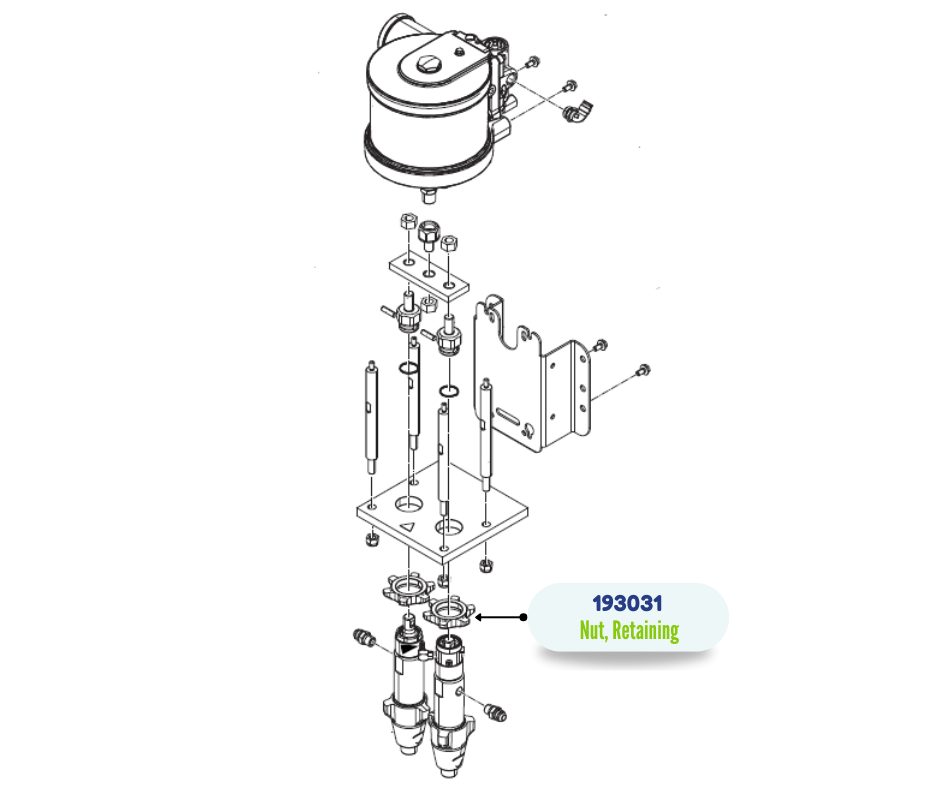 193031
Nut, Retaining