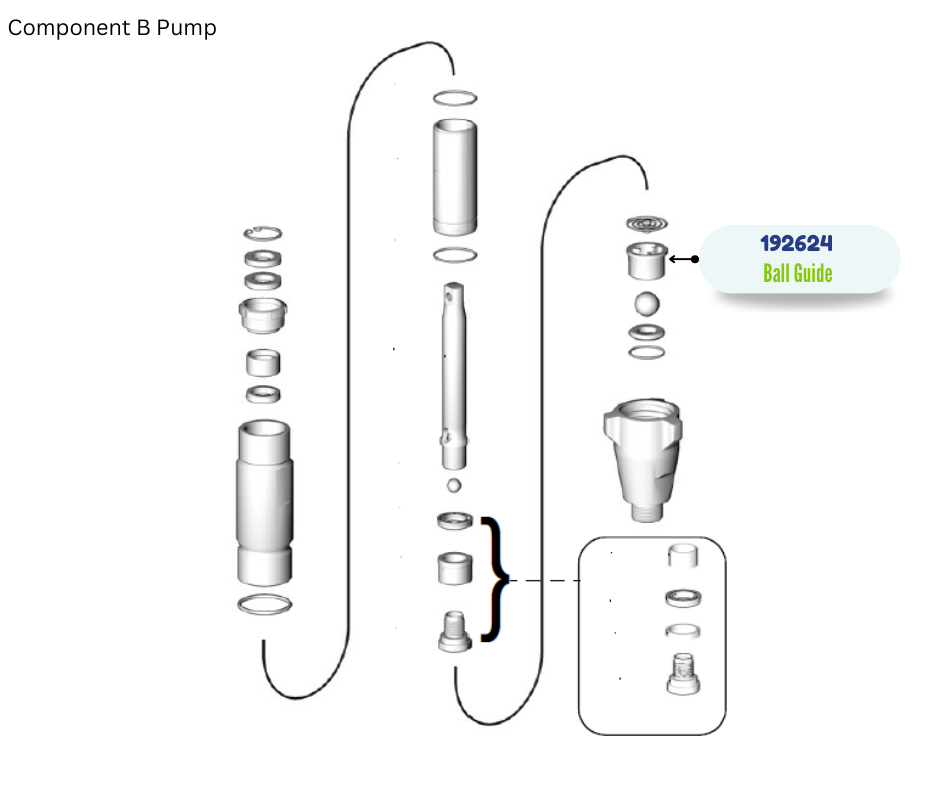 Component B Pump

192624
Ball Guide