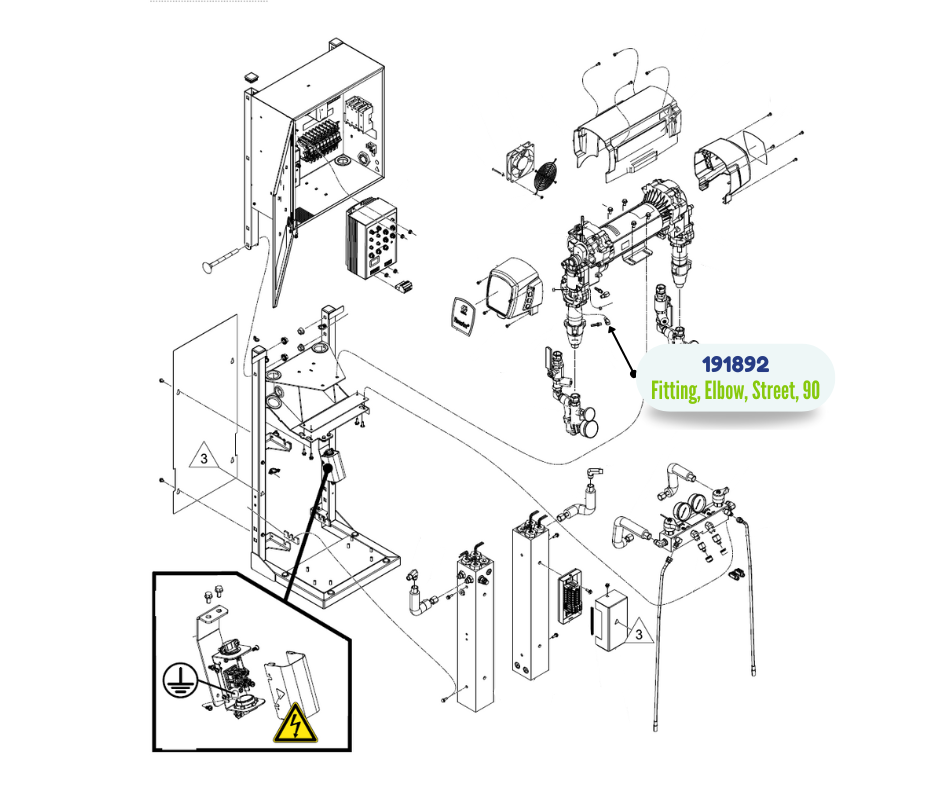 191892
Fitting, Elbow, Street, 90

3

3