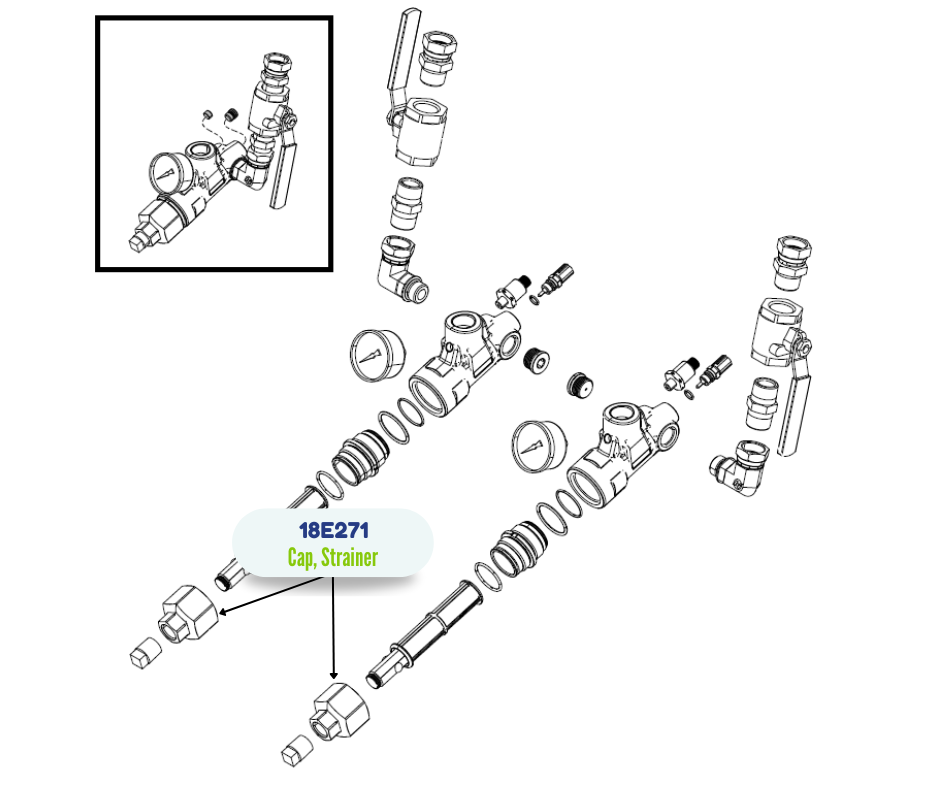 18E271
Cap, Strainer