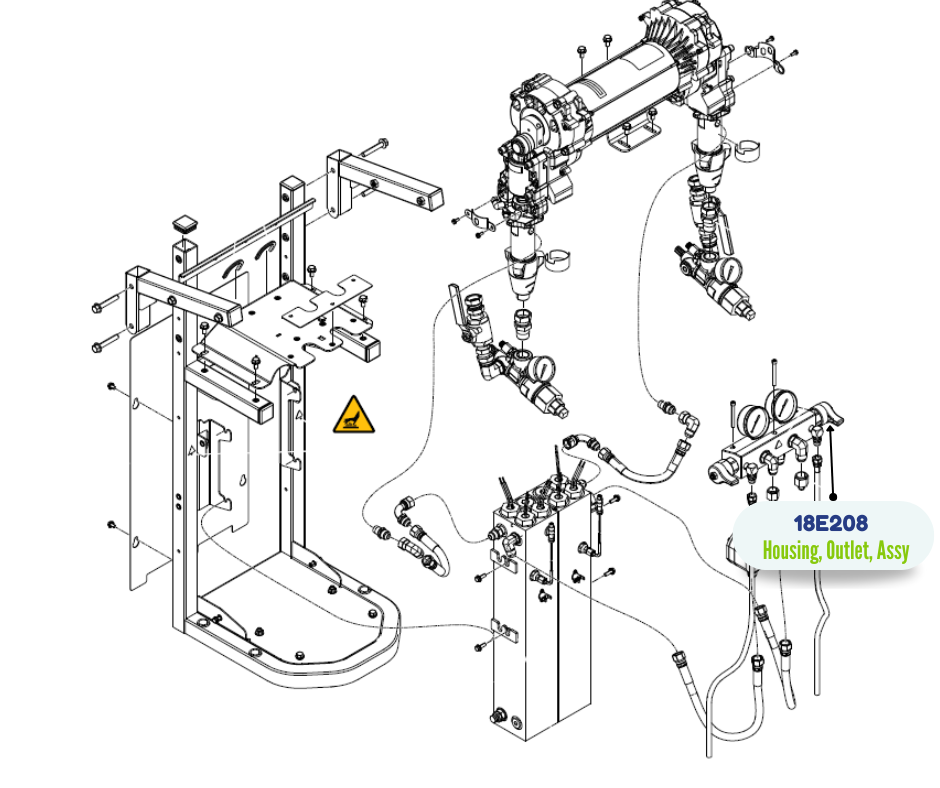 18E208
Housing, Outlet, Assy