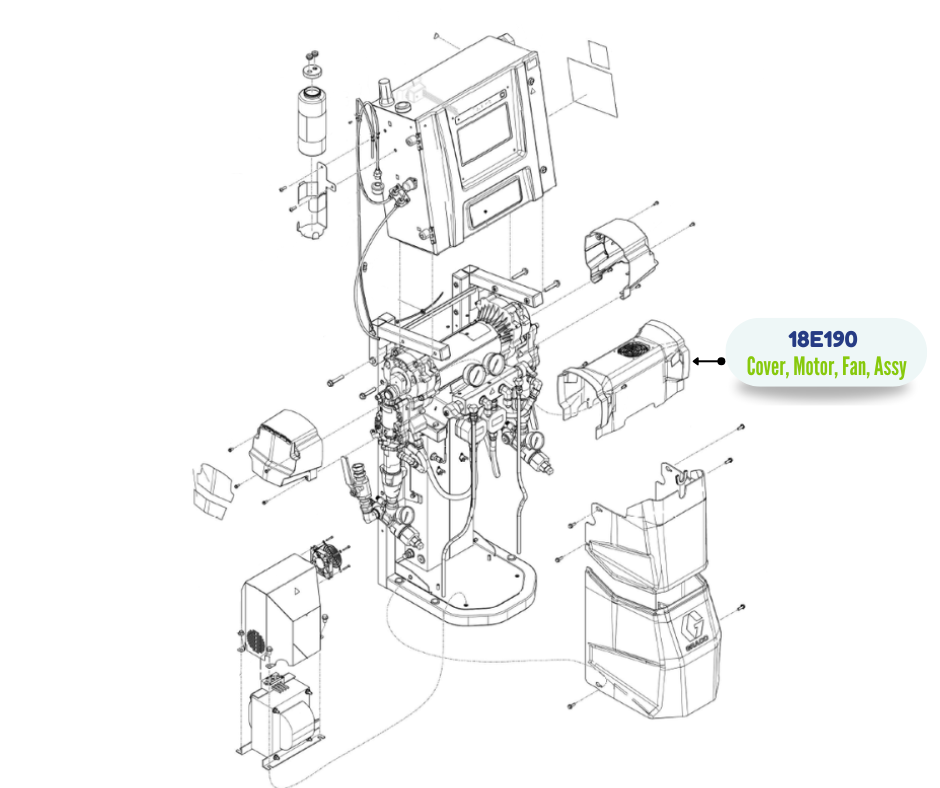 18E190
Cover, Motor, Fan, Assy

GRACO