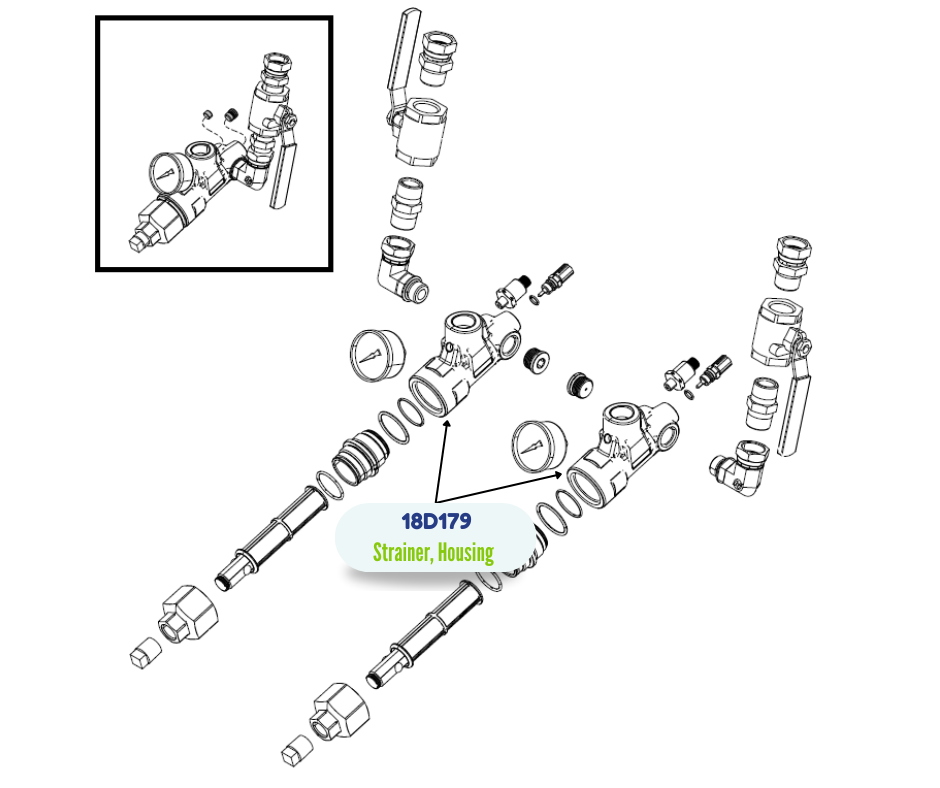 18D179
Strainer, Housing