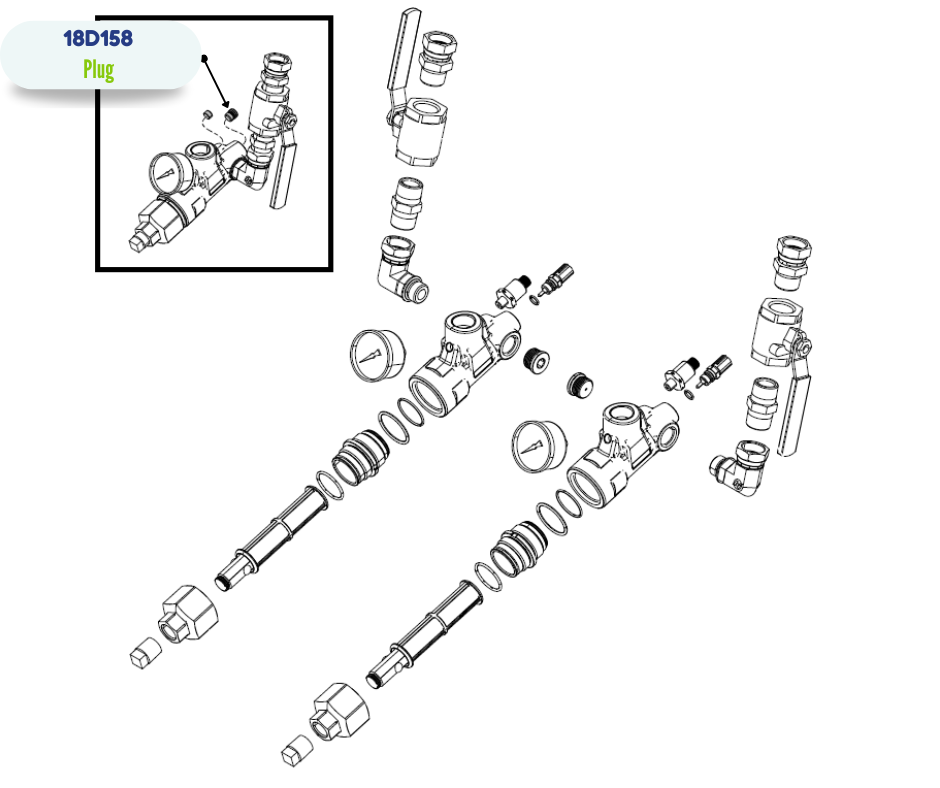 18D158
Plug