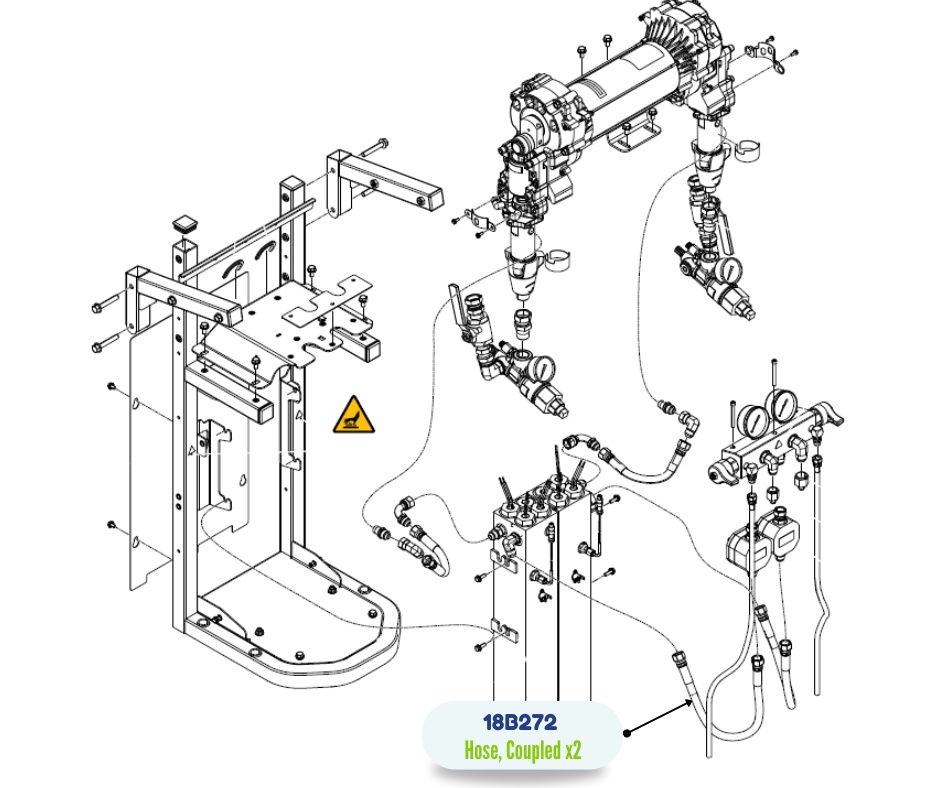 18B272
Hose, Coupled x2