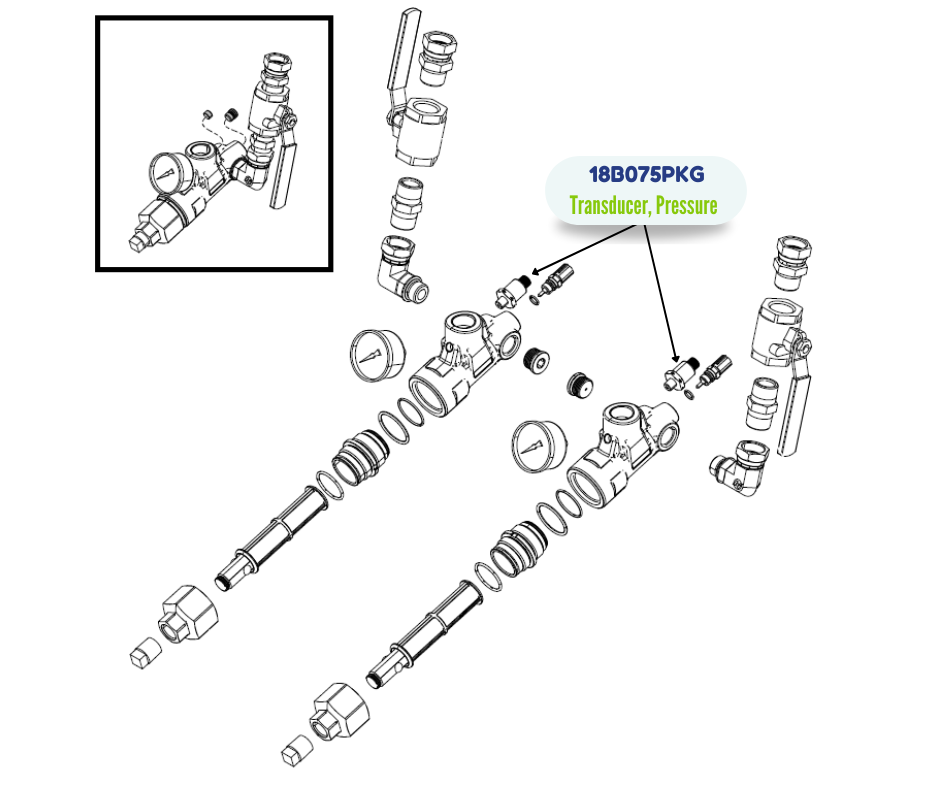 18B075PKG
Transducer, Pressure