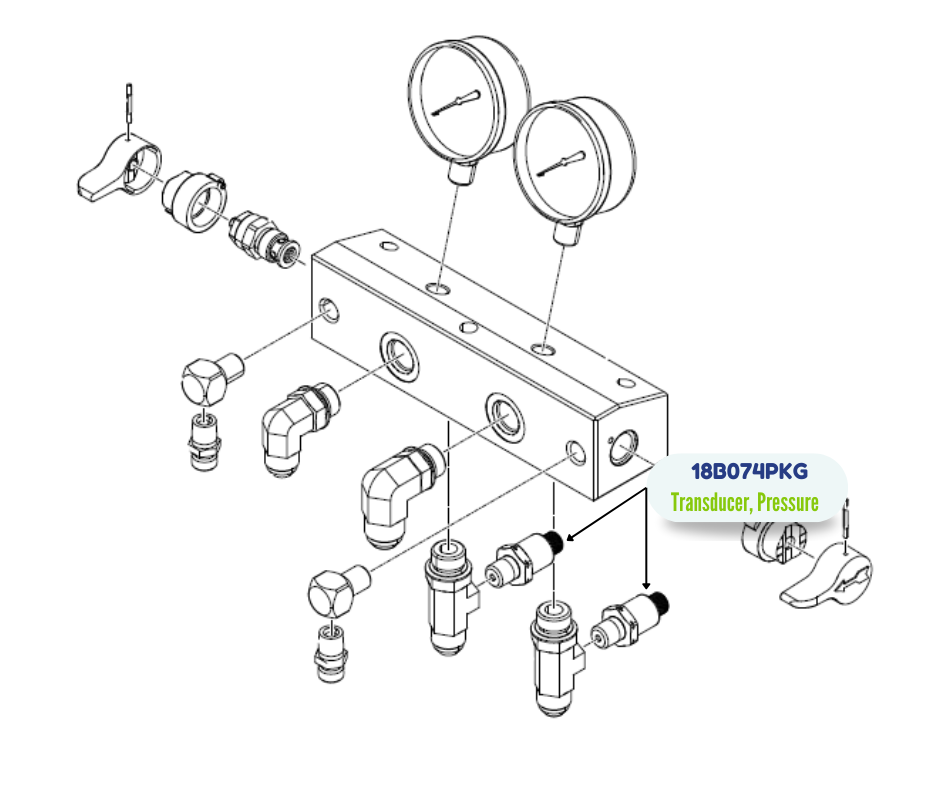 18B074PKG
Transducer, Pressure