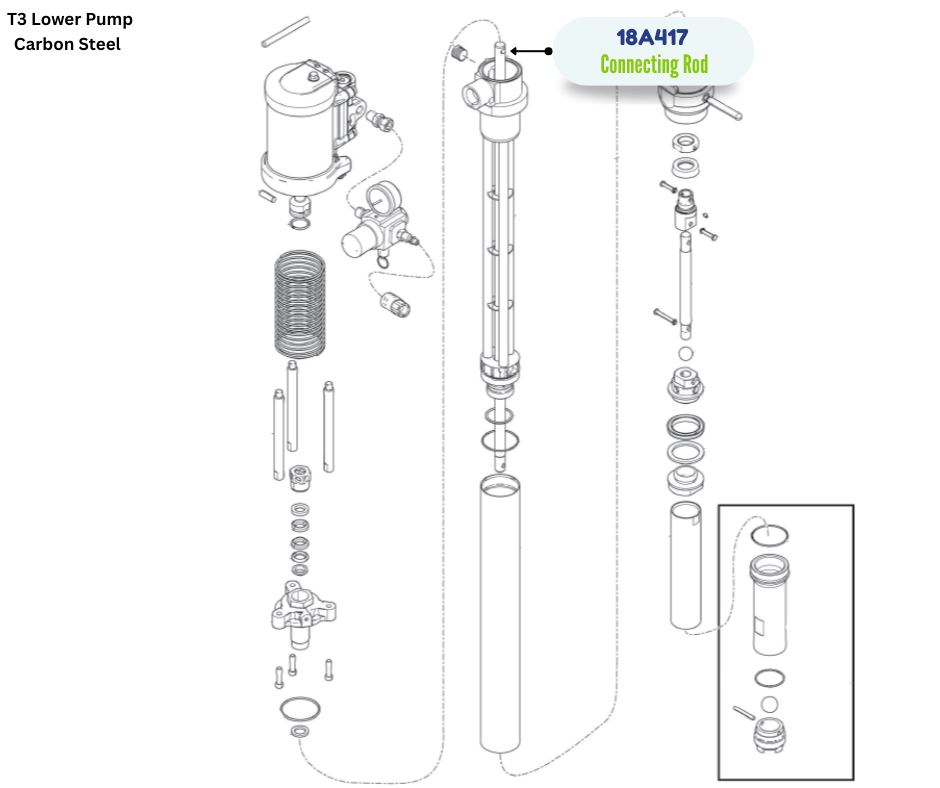 T3 Lower Pump
Carbon Steel

18A417
Connecting Rod