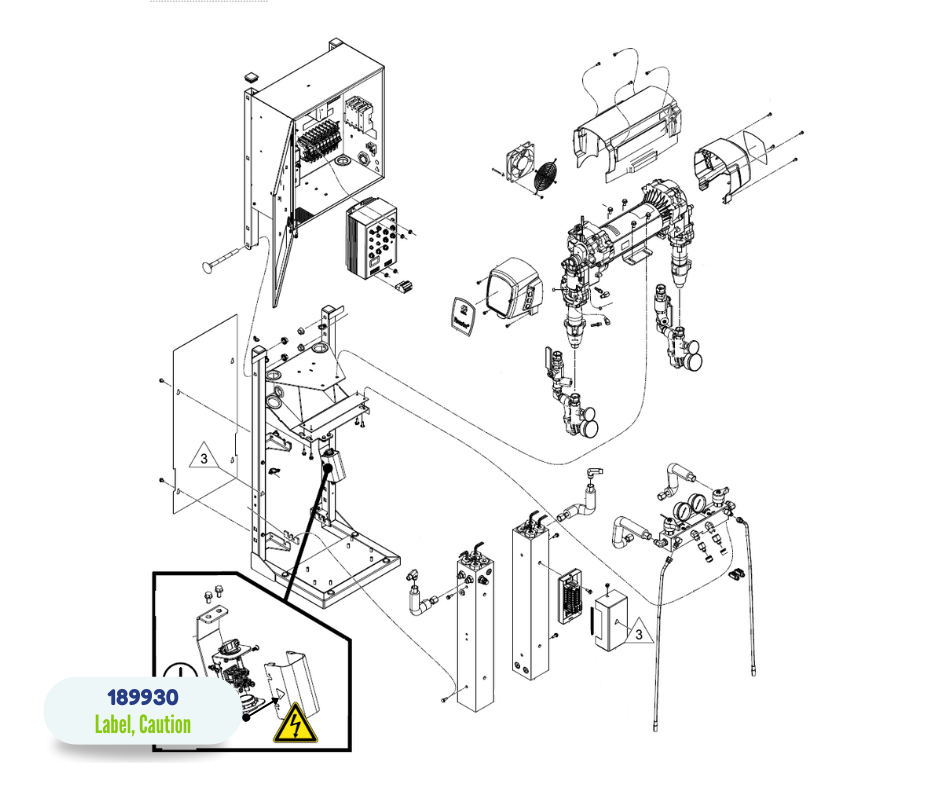 3

3

189930
Label, Caution