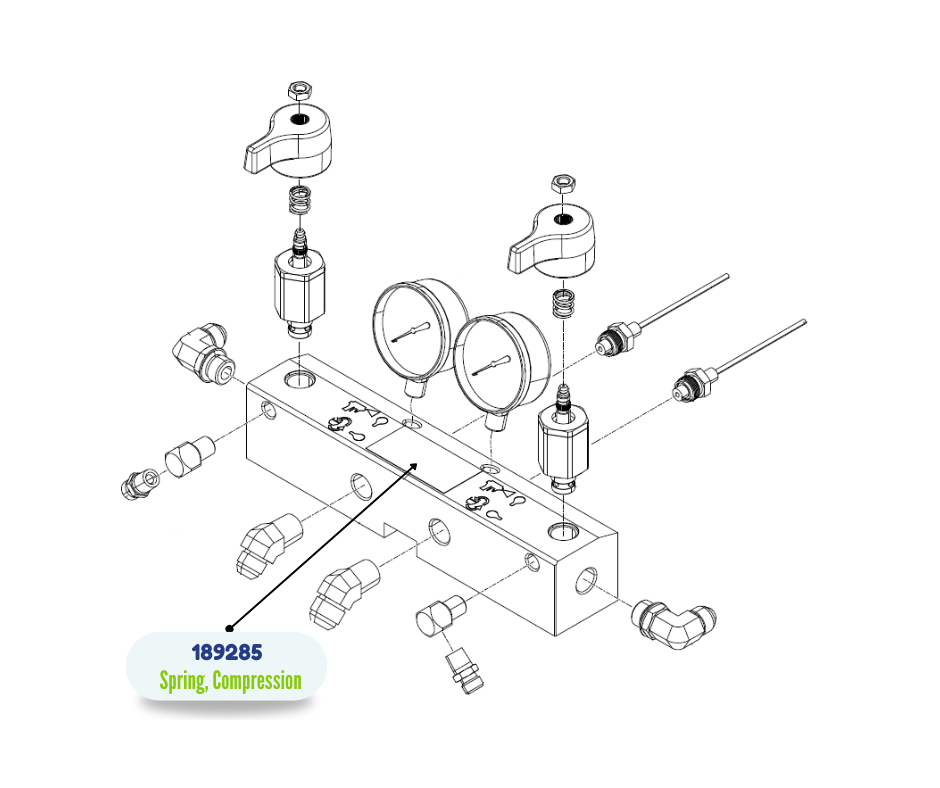 189285
Spring, Compression