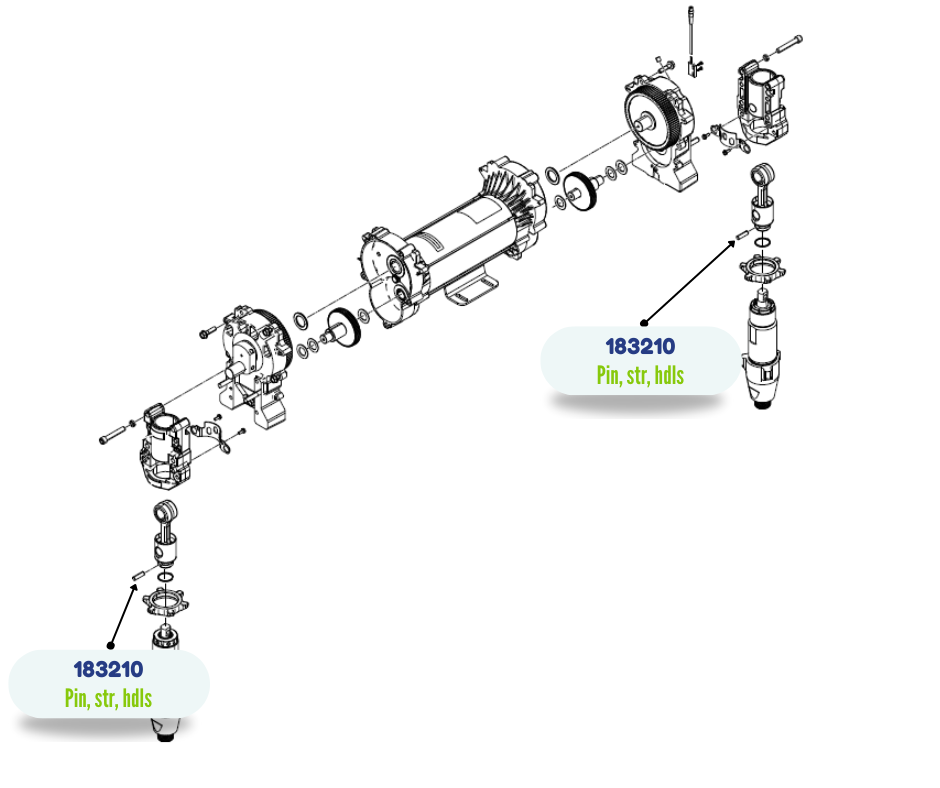 183210
Pin, str, hdls

183210
Pin, str, hdls