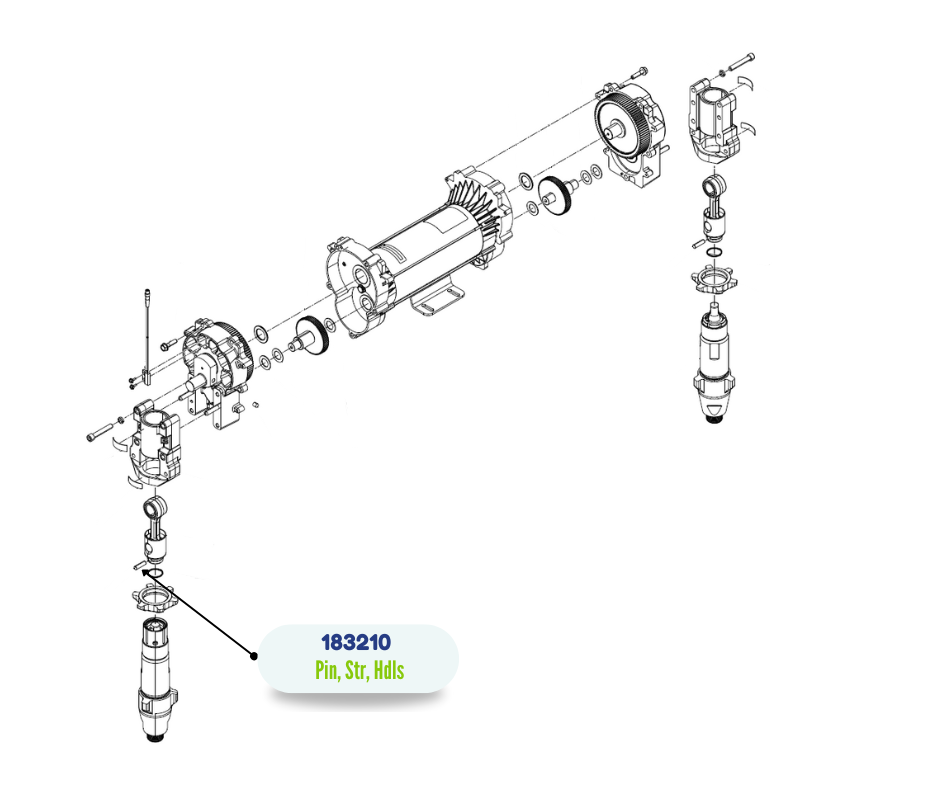 183210
Pin, Str, Hdls