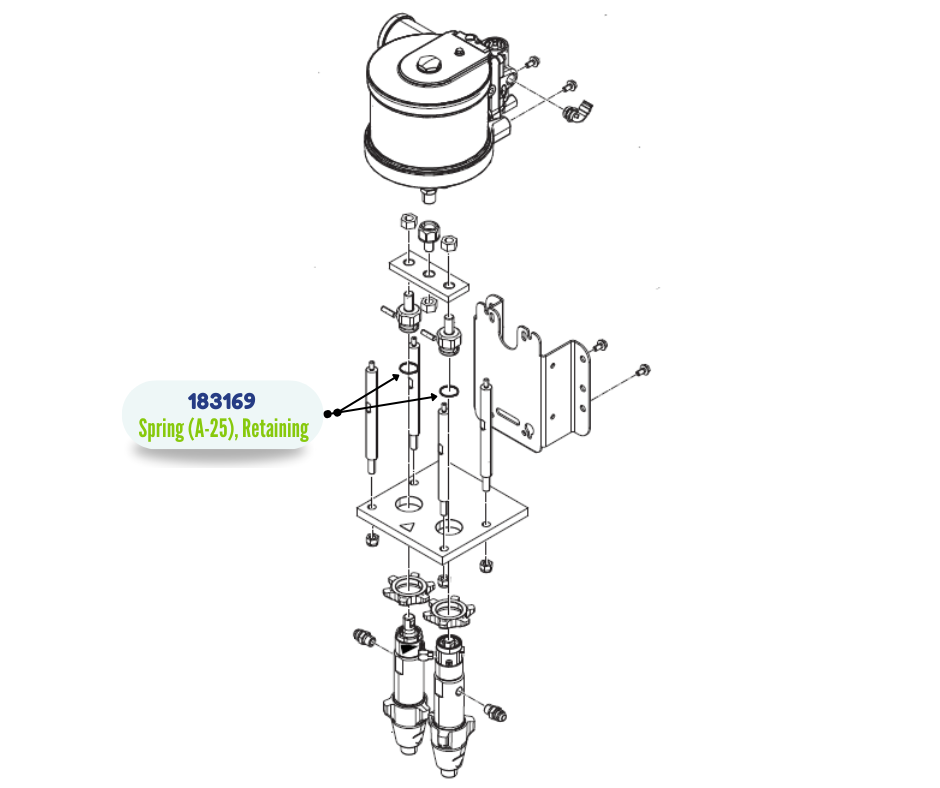 183169
Spring (A-25), Retaining