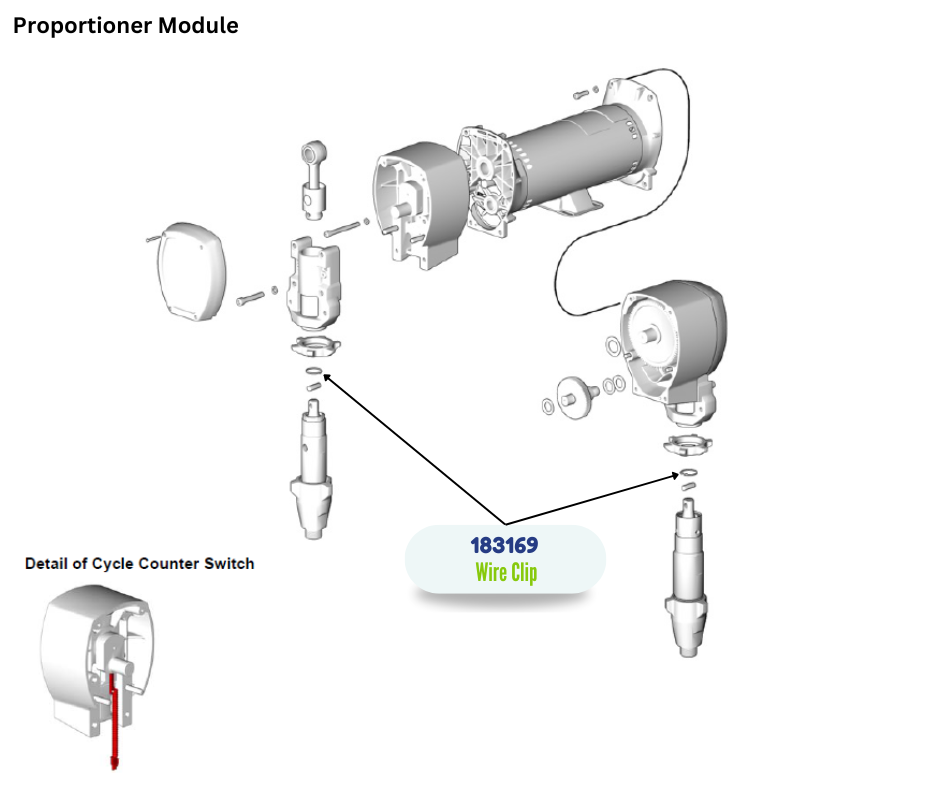 Proportioner Module

183169
Wire Clip

Detail of Cycle Counter Switch