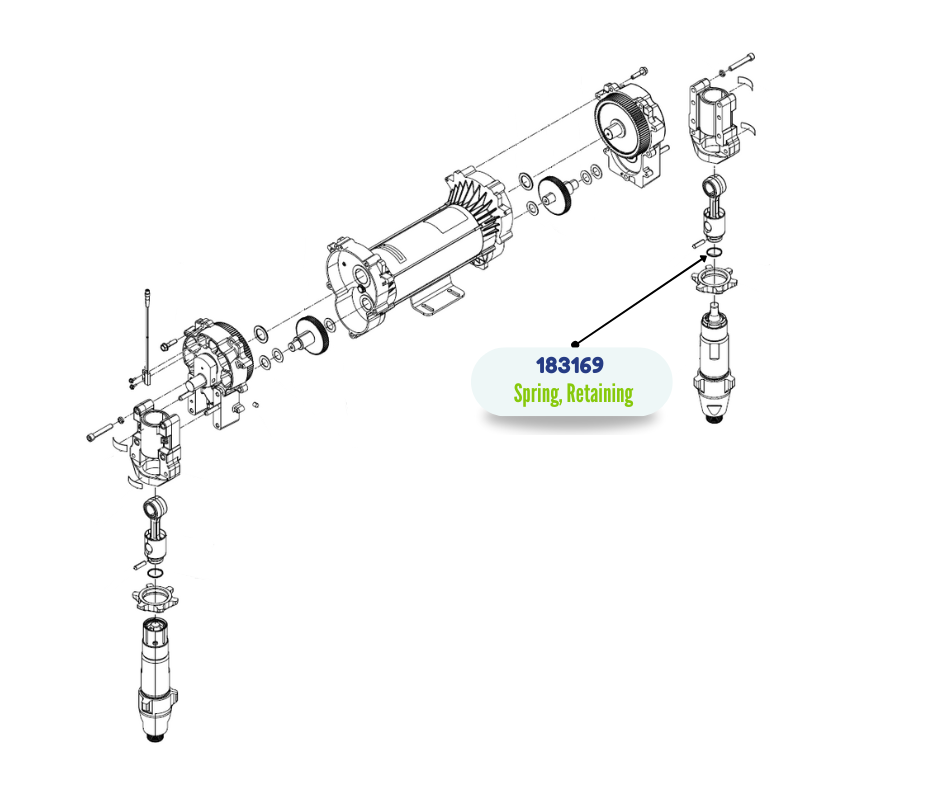 183169
Spring, Retaining