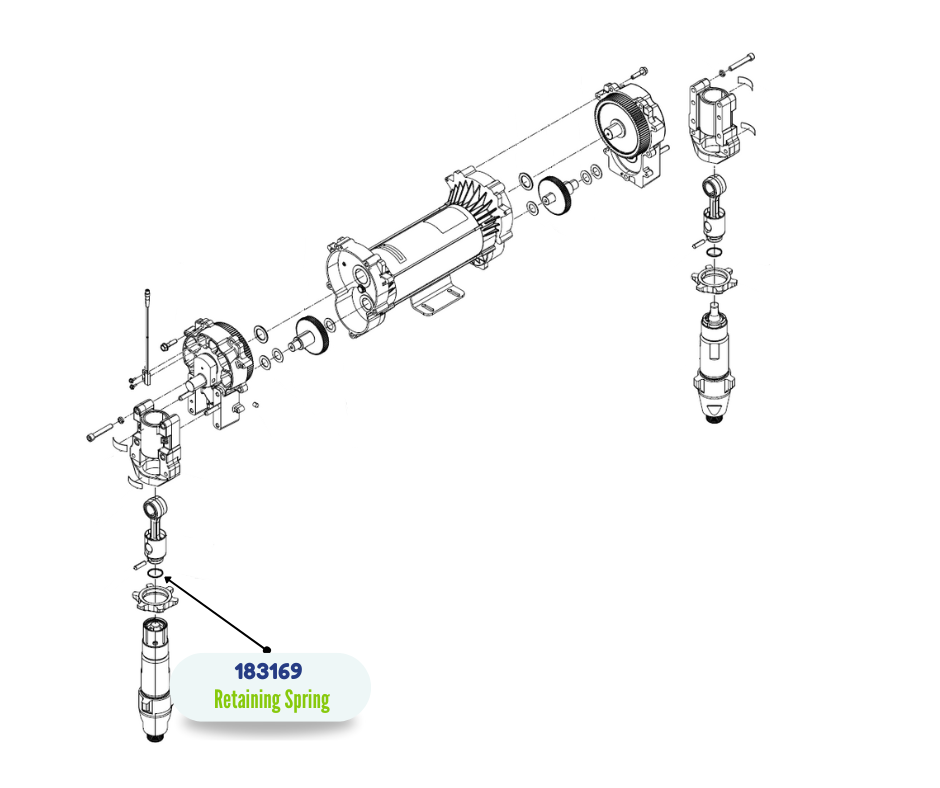 183169
Retaining Spring