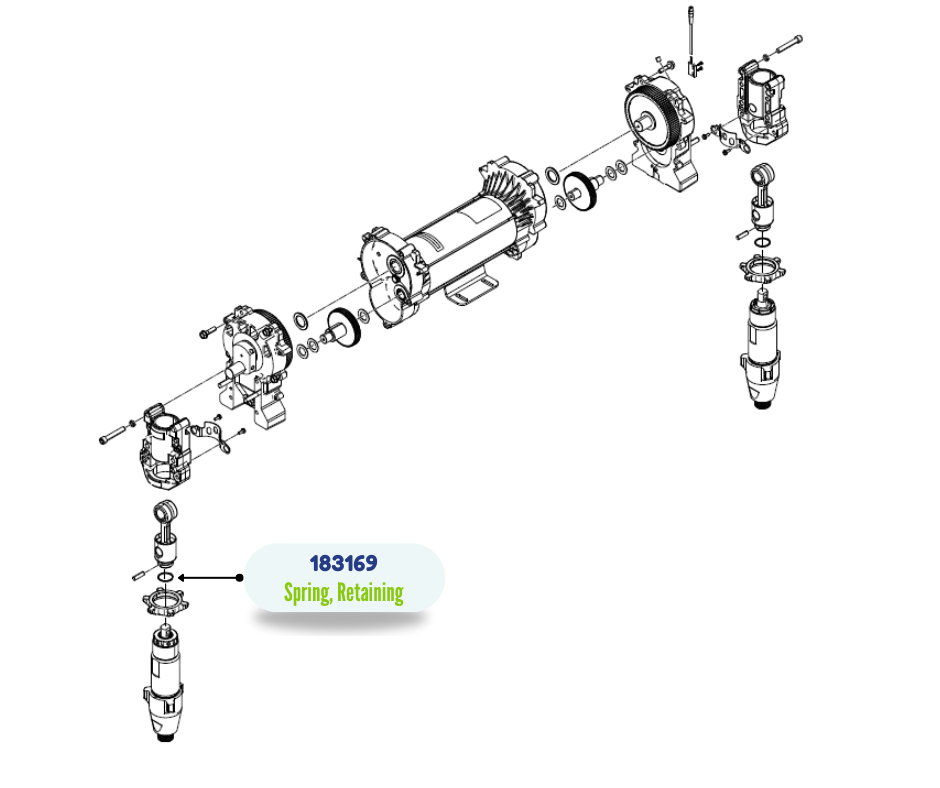 183169
Spring, Retaining