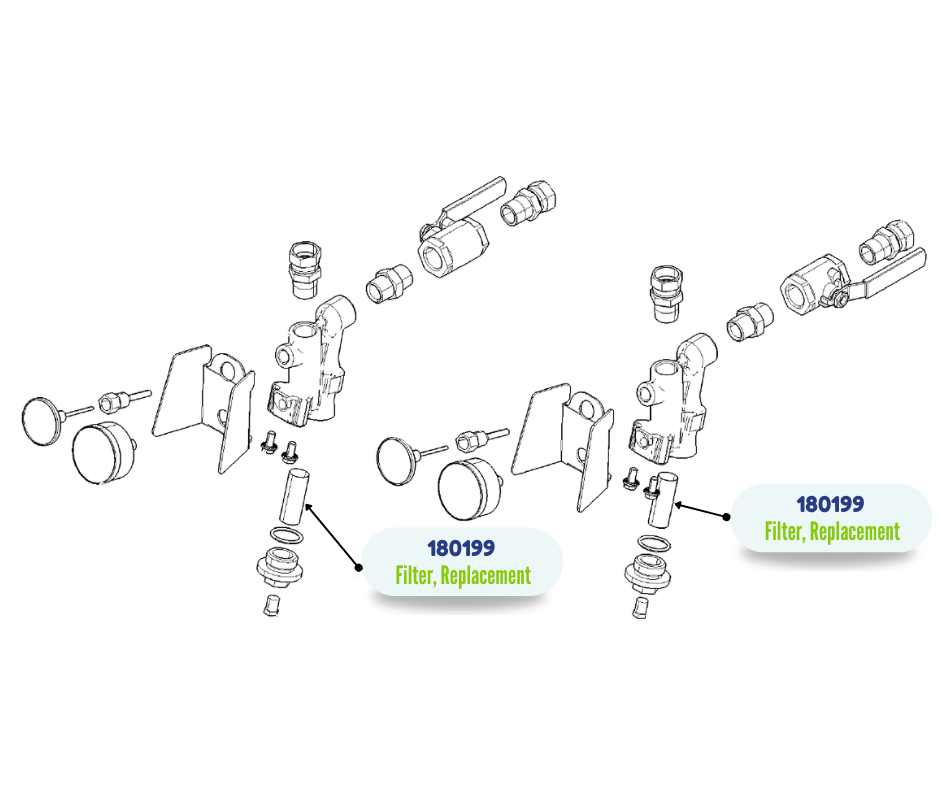 180199
Filter, Replacement

180199
Filter, Replacement