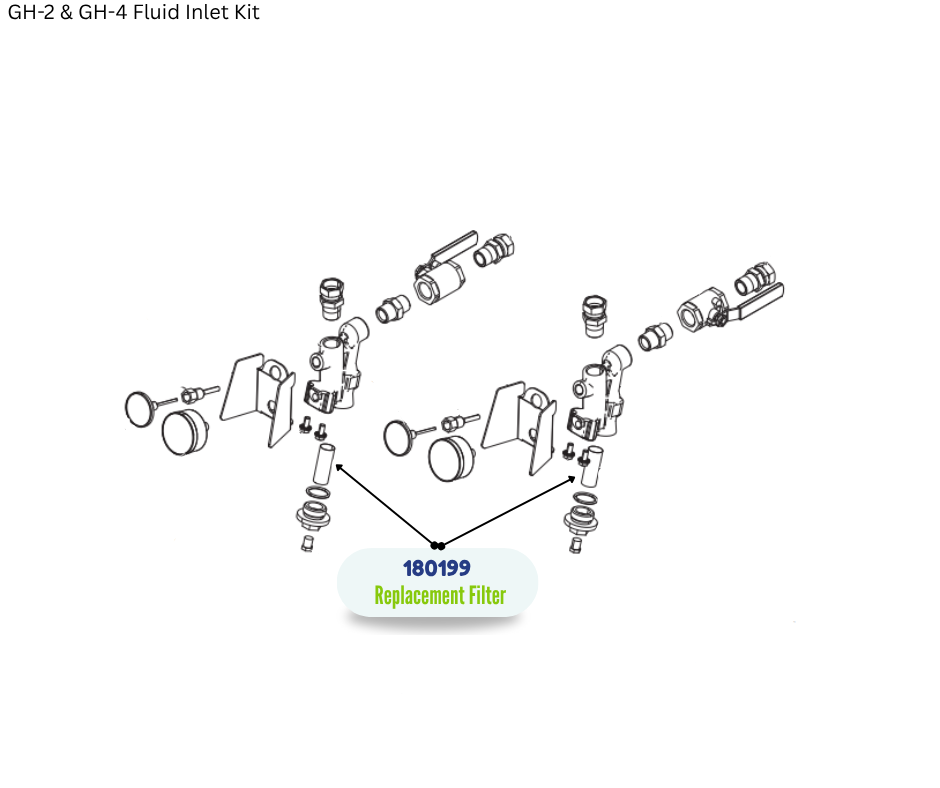 GH-2 & GH-4 Fluid Inlet Kit

180199
Replacement Filter