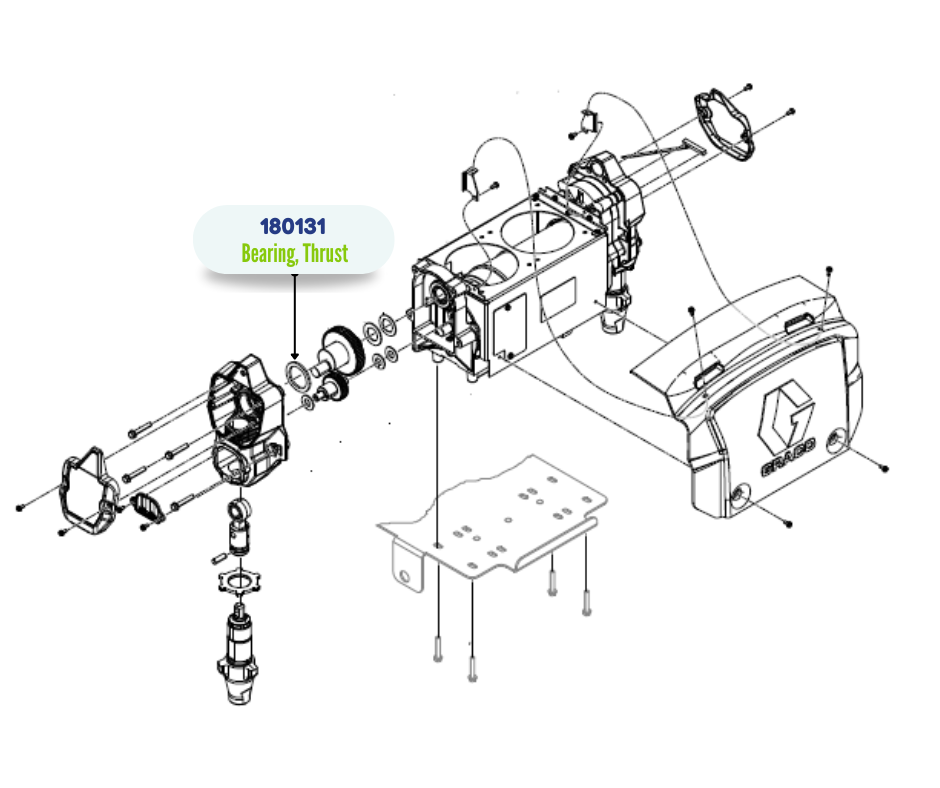 180131
Bearing, Thrust

GRACO