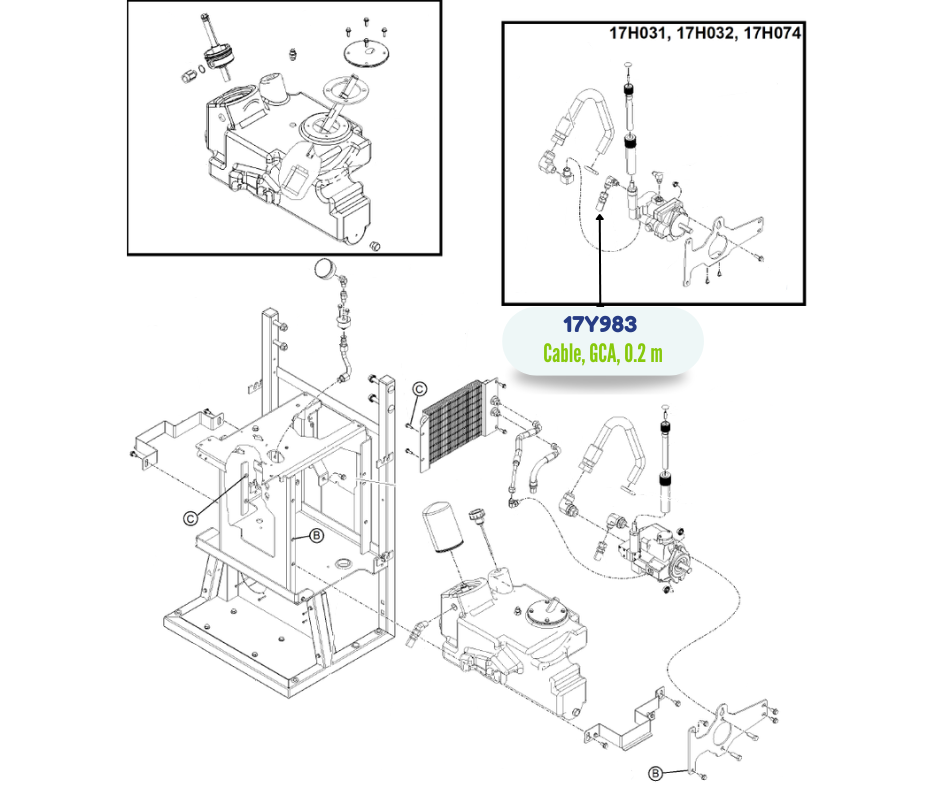 17H031, 17H032, 17H074

17Y983
Cable, GCA, 0.2 m

C

C

B

B