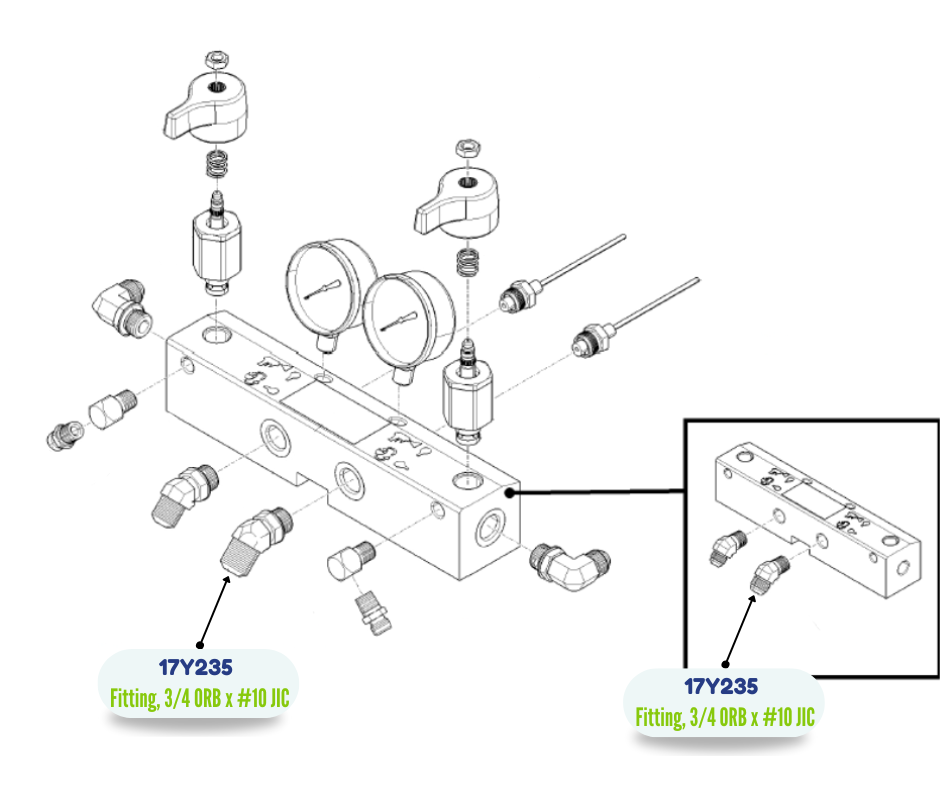 17Y235
Fitting, 3/4 ORB x #10 JIC

17Y235
Fitting, 3/4 ORB x #10 JIC