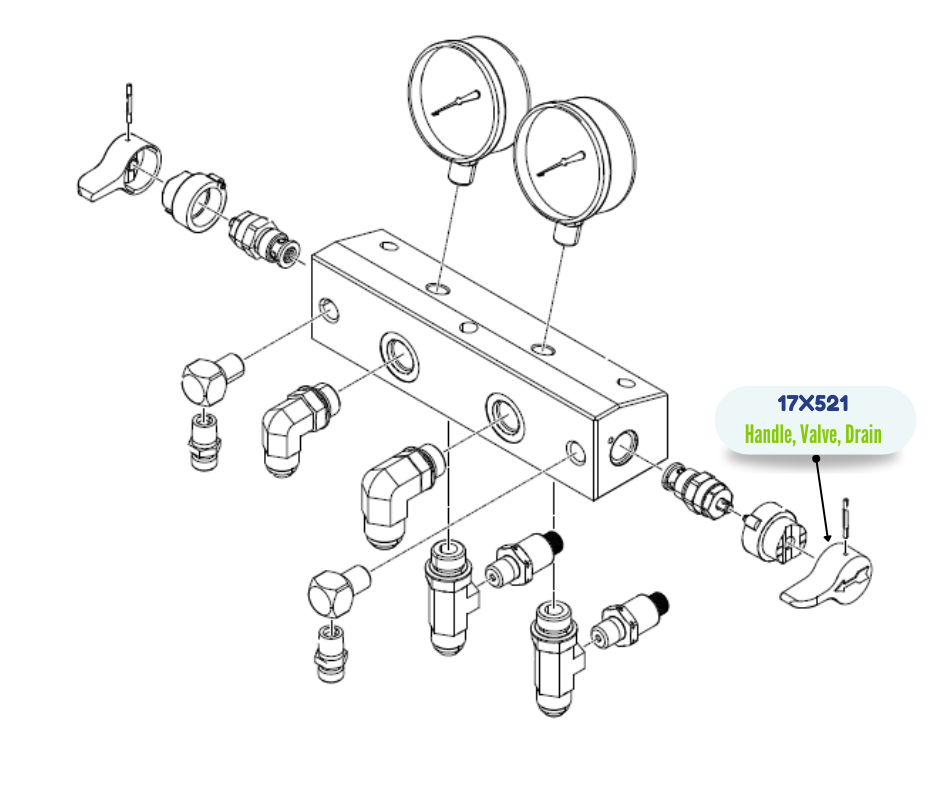 17X521
Handle, Valve, Drain