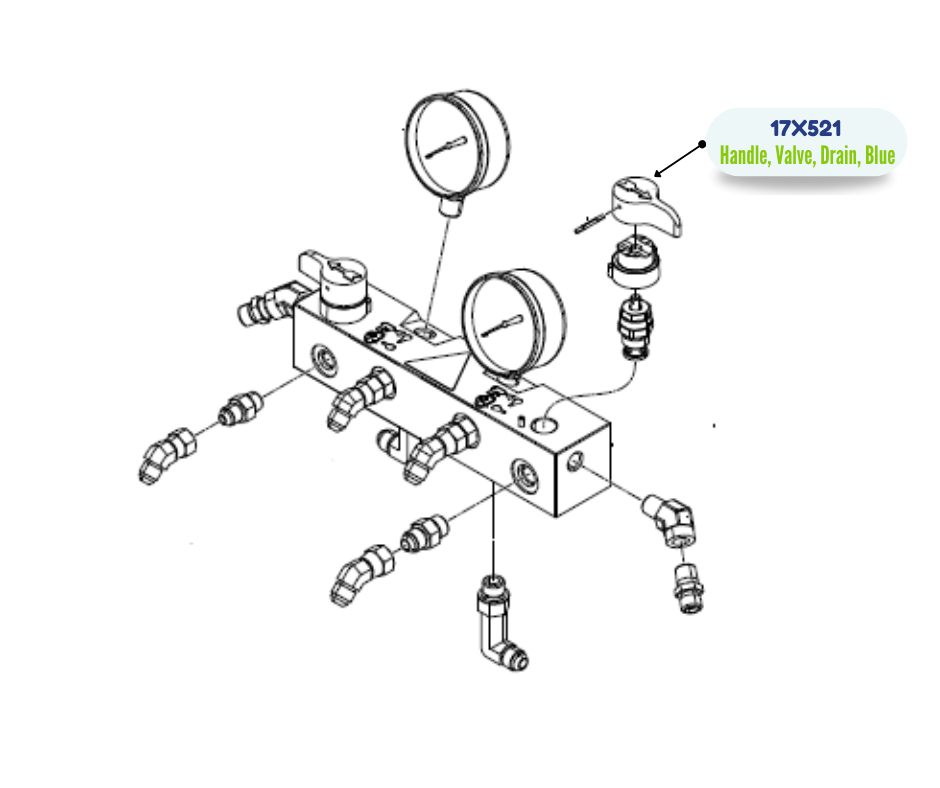 17X521
Handle, Valve, Drain, Blue