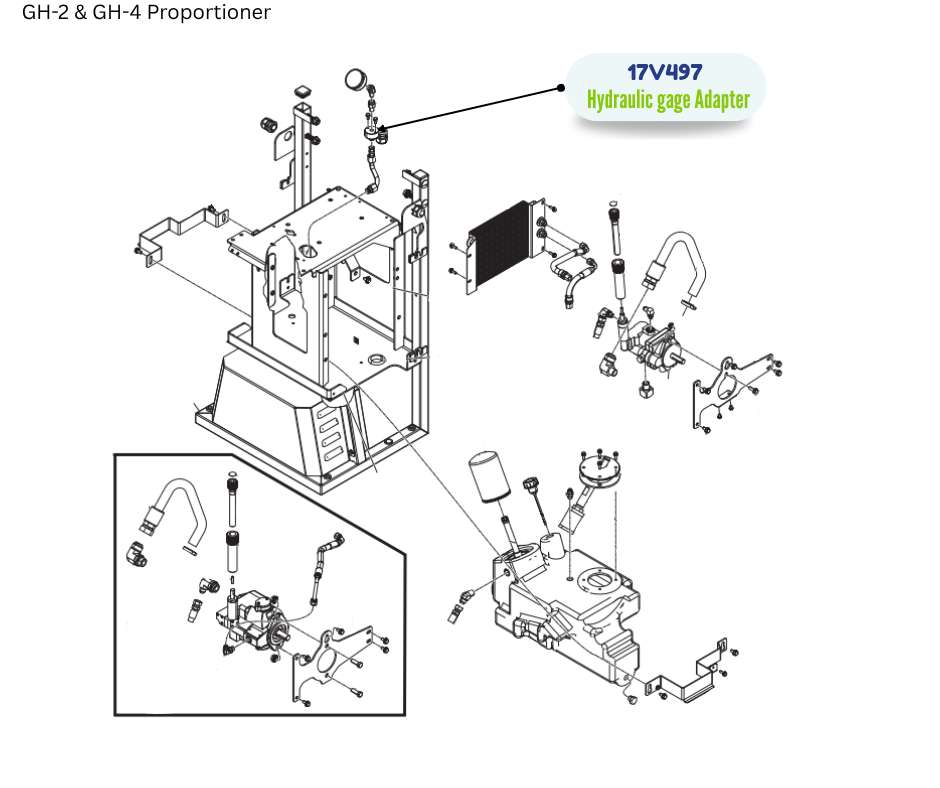 GH-2 & GH-4 Proportioner

17V497
Hydraulic gage Adapter