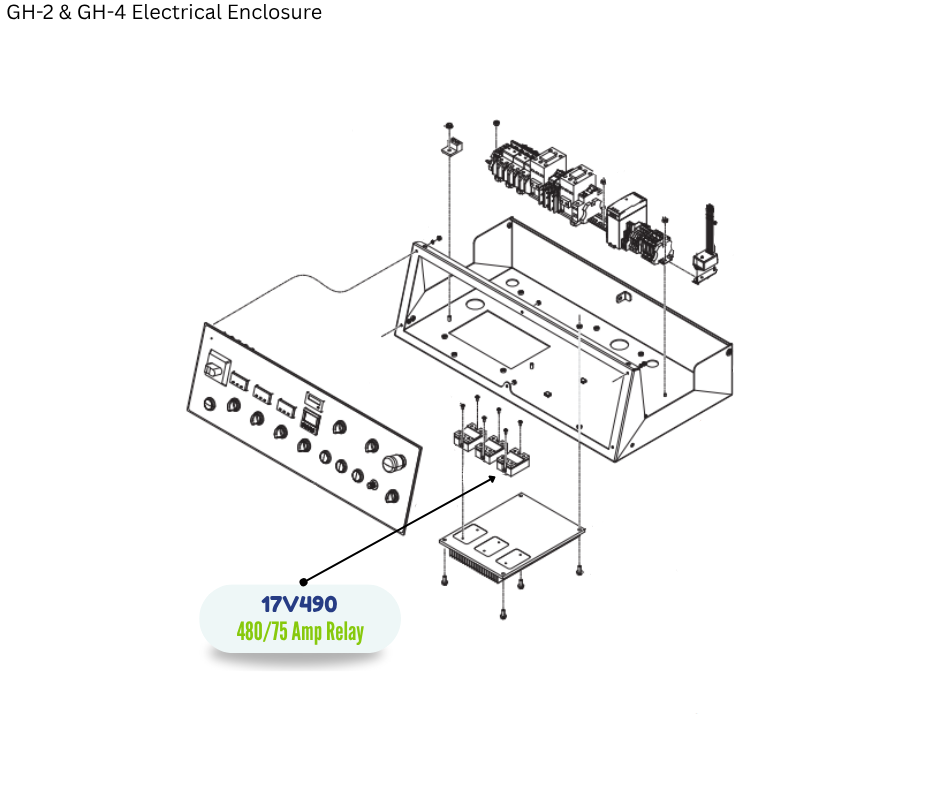 GH-2 & GH-4 Electrical Enclosure

17V490
480/75 Amp Relay