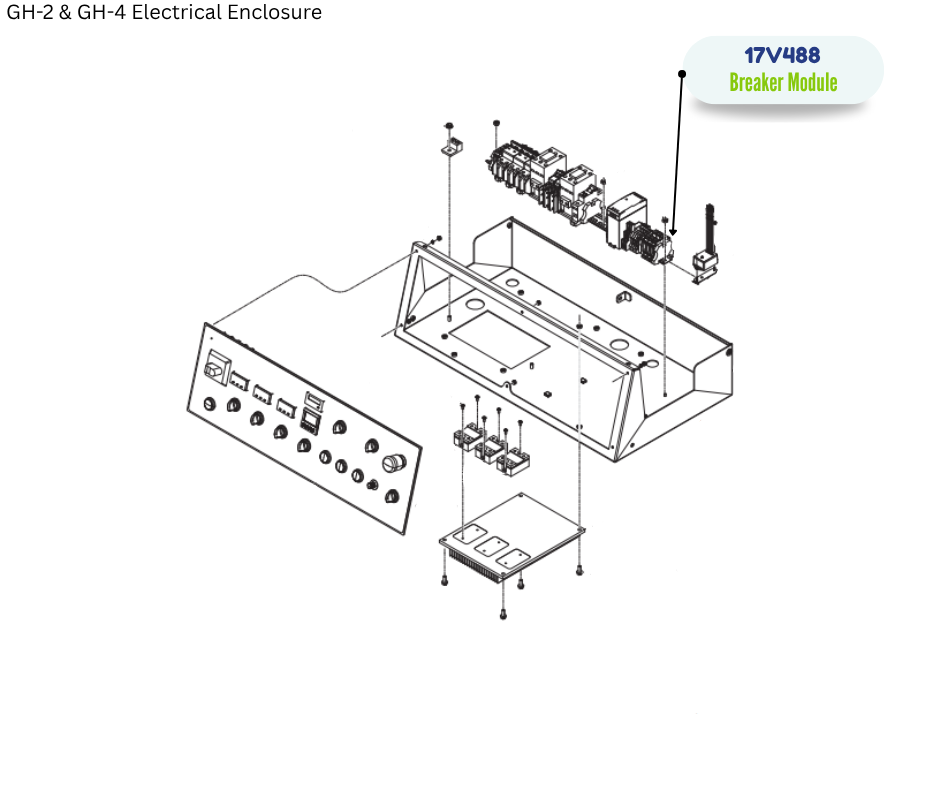 GH-2 & GH-4 Electrical Enclosure

17V488
Breaker Module