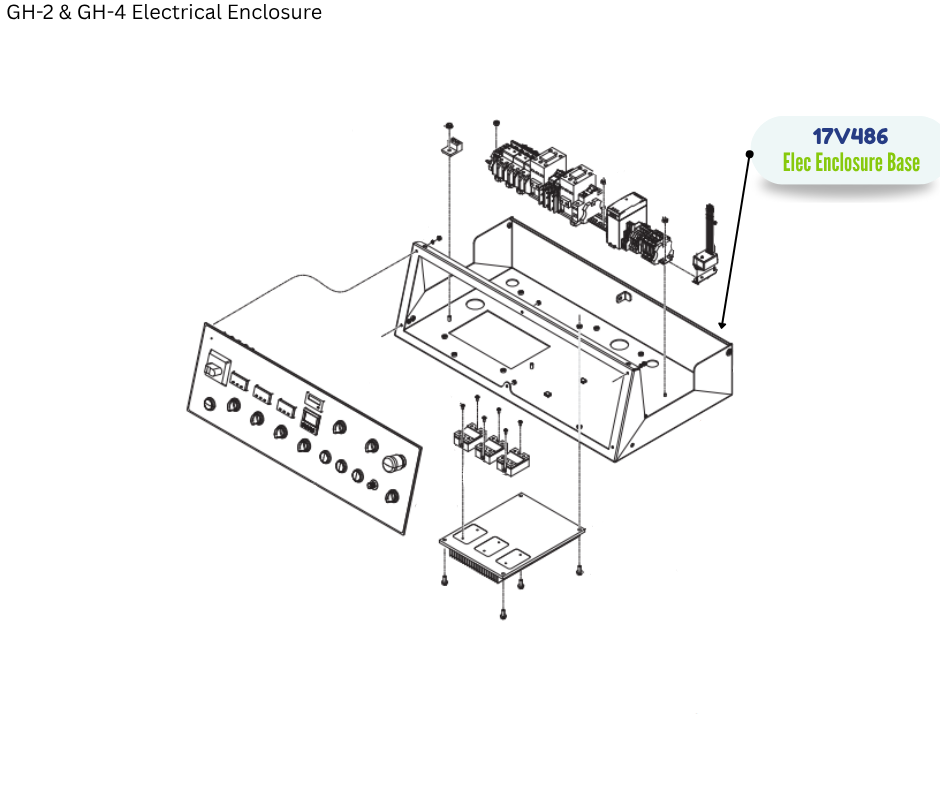 GH-2 & GH-4 Electrical Enclosure

17V486
Elec Enclosure Base