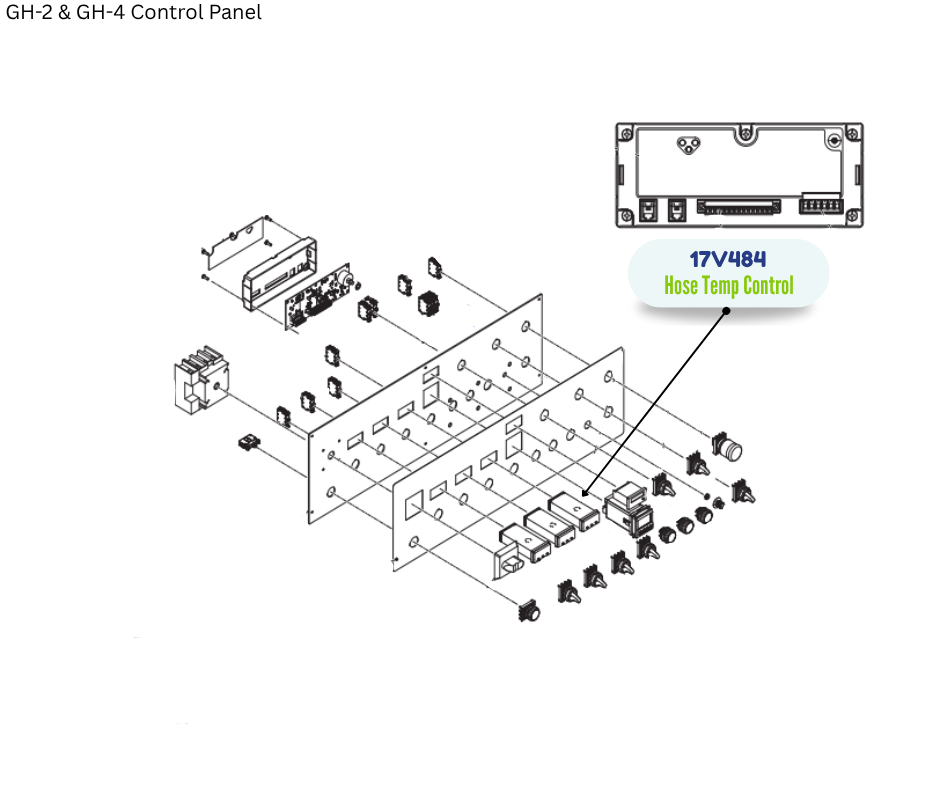 GH-2 & GH-4 Control Panel

17V484
Hose Temp Control