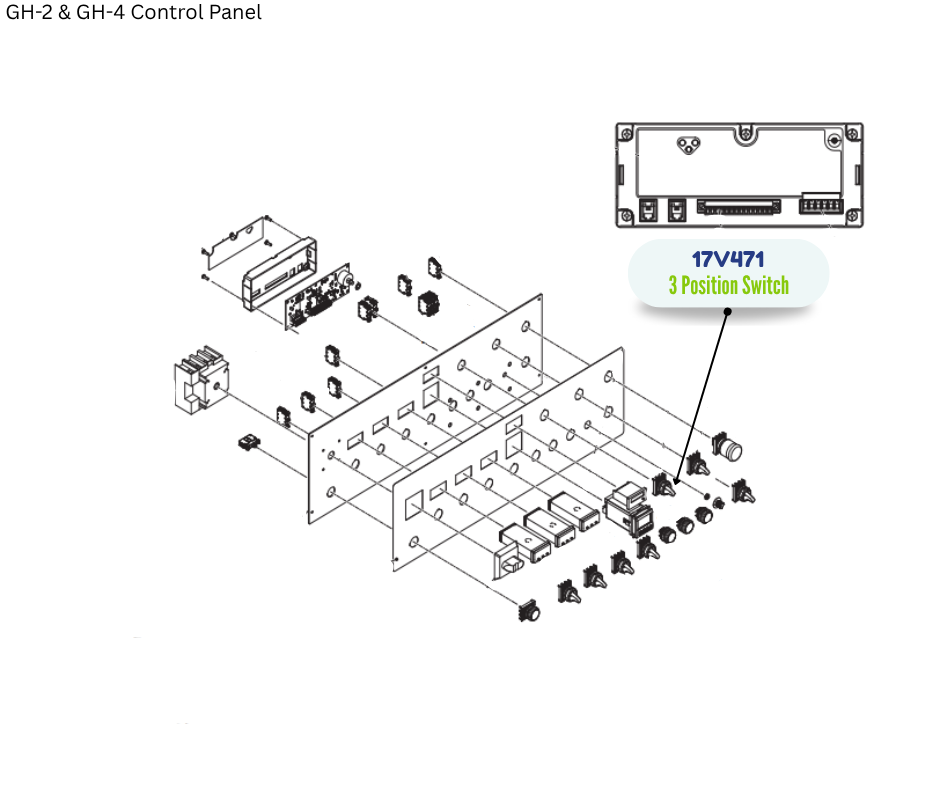 GH-2 & GH-4 Control Panel

17V471
3 Position Switch