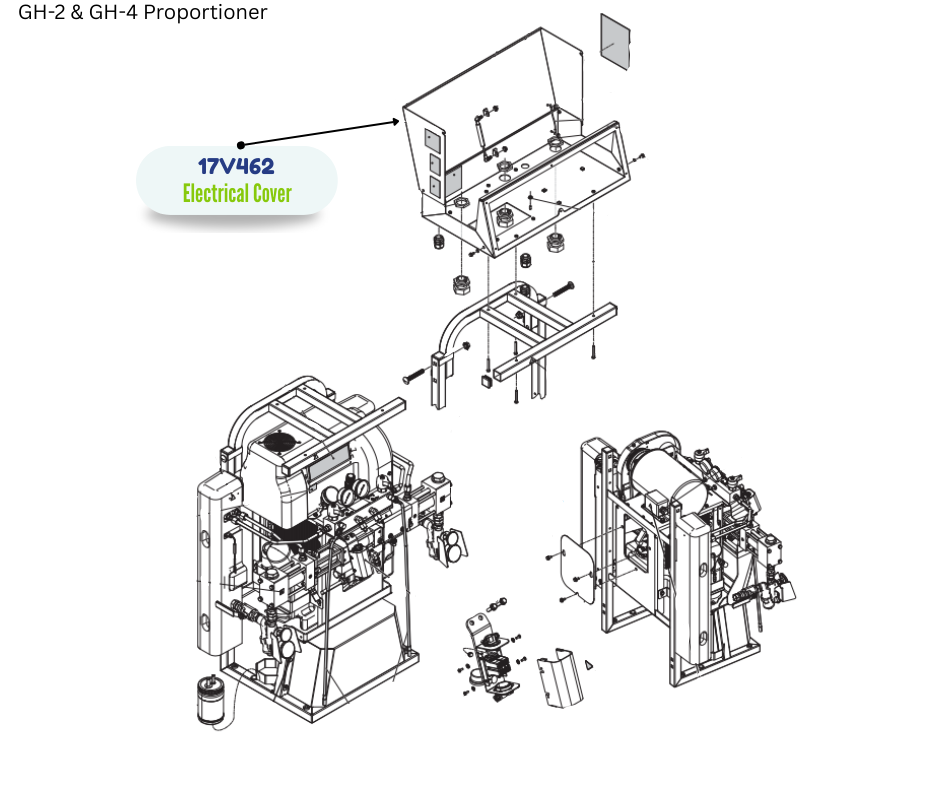 GH-2 & GH-4 Proportioner

17V462
Electrical Cover