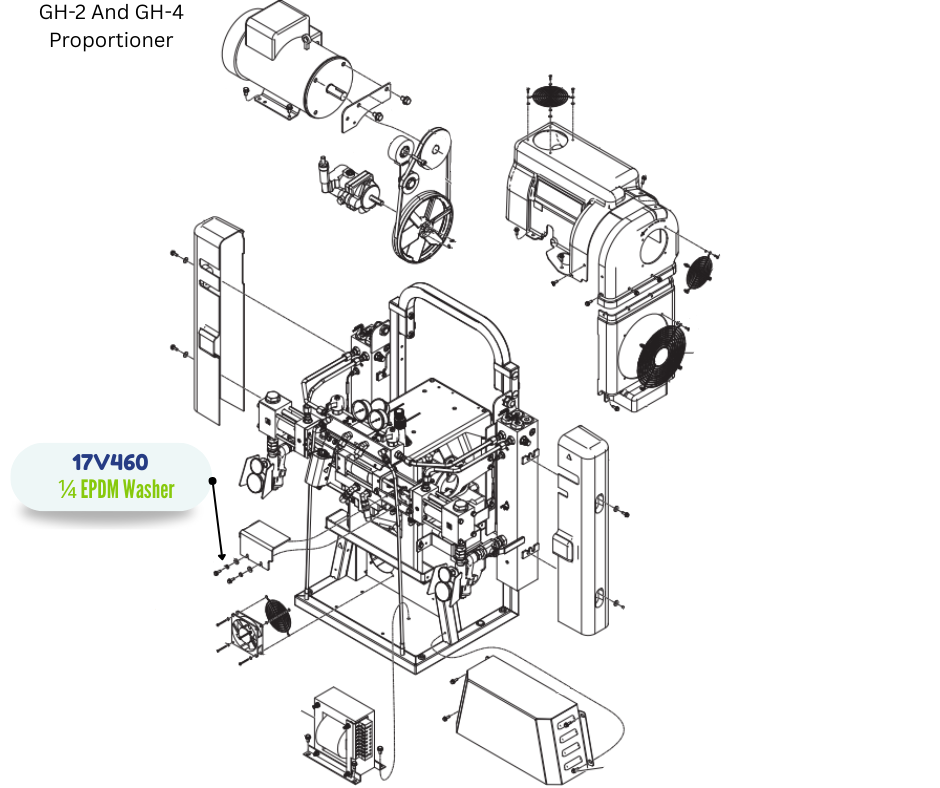 GH-2 And GH-4 Proportioner

17V460
¼ EPDM Washer