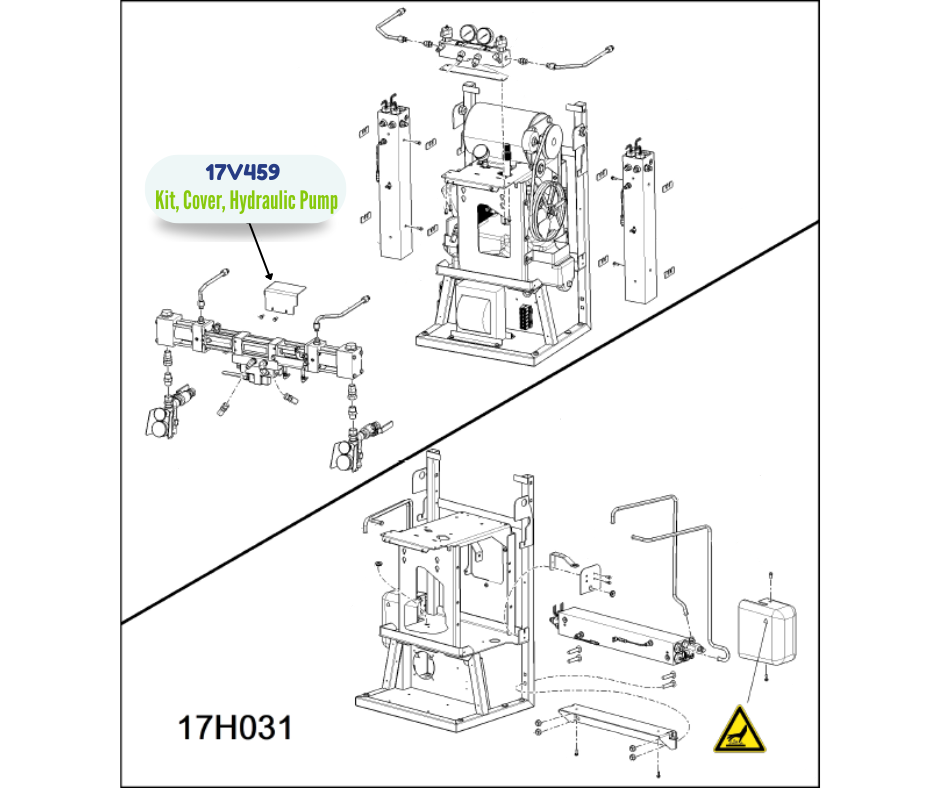 17V459
Kit, Cover, Hydraulic Pump

17H031