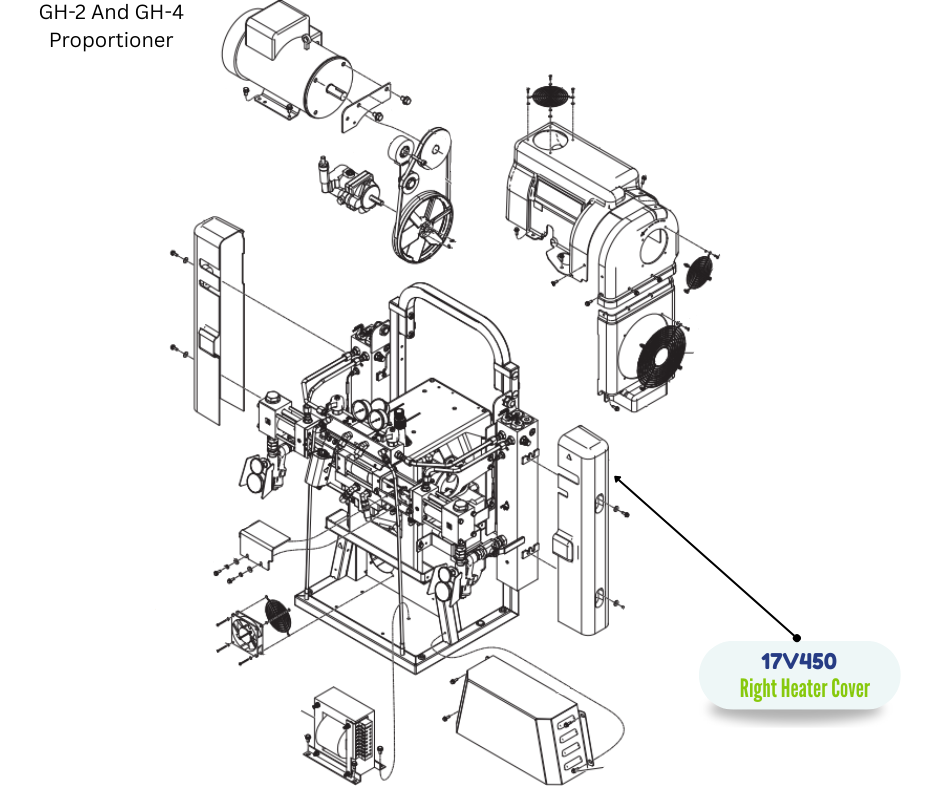 GH-2 And GH-4 Proportioner

17V450
Right Heater Cover