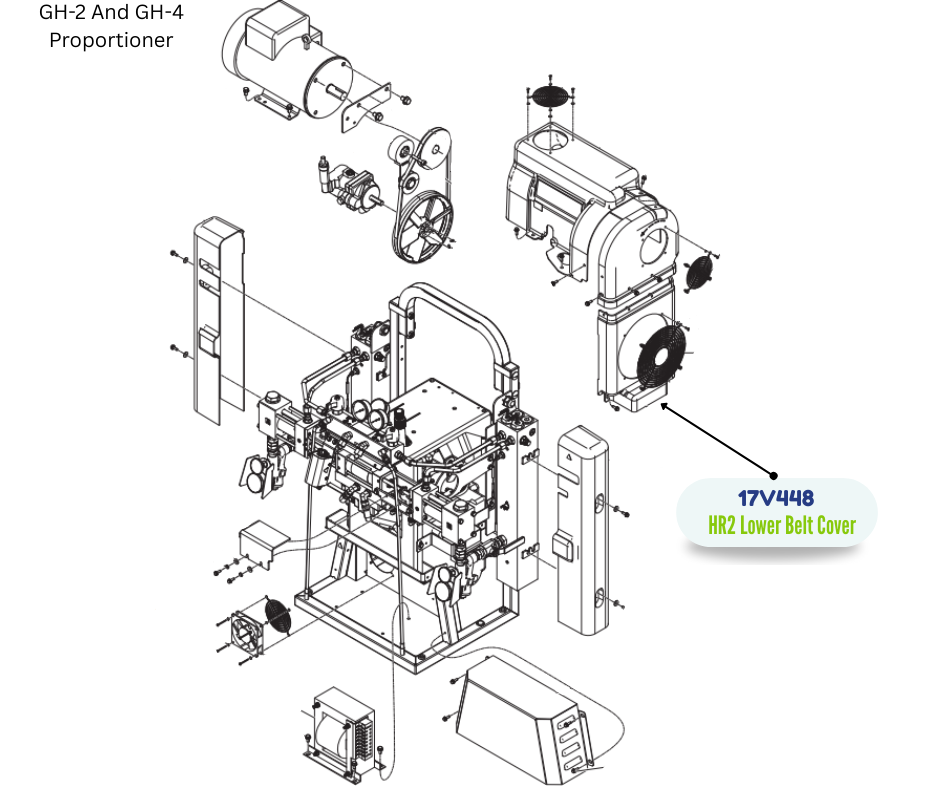 GH-2 And GH-4 Proportioner

17V448
HR2 Lower Belt Cover