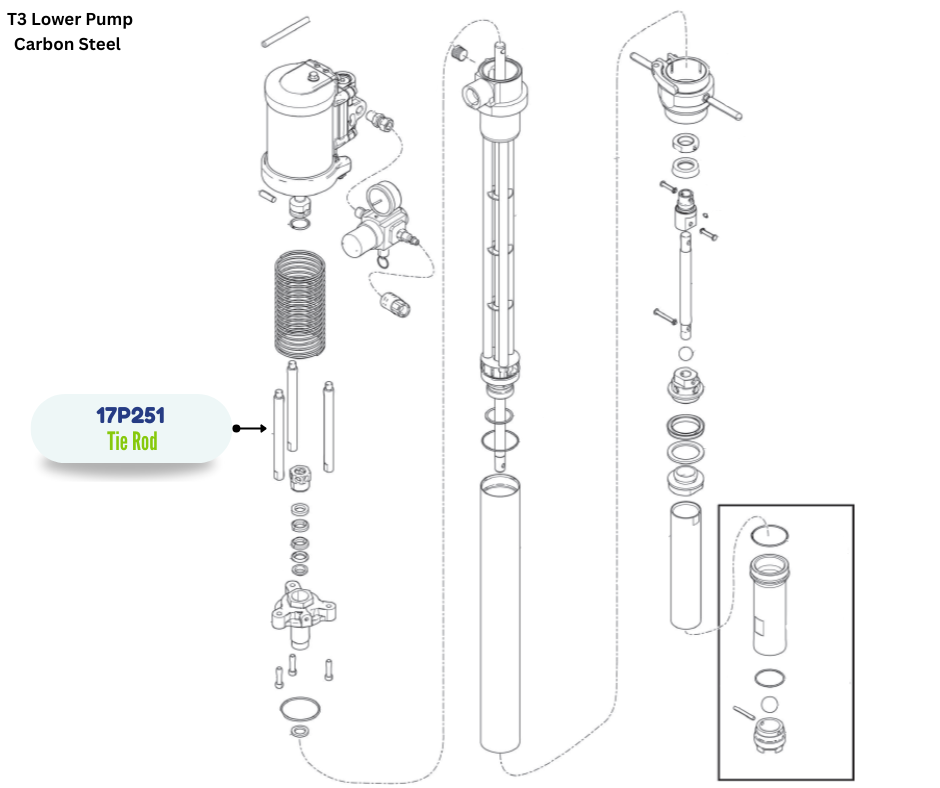 T3 Lower Pump
Carbon Steel

17P251
Tie Rod