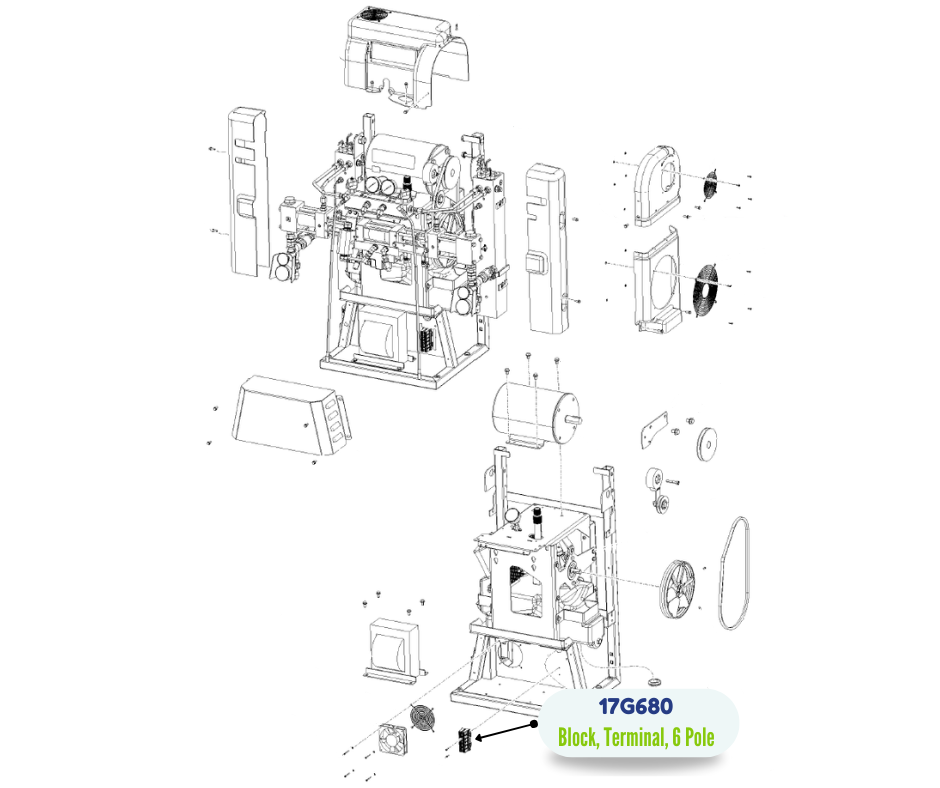 17G680
Block, Terminal, 6 Pole