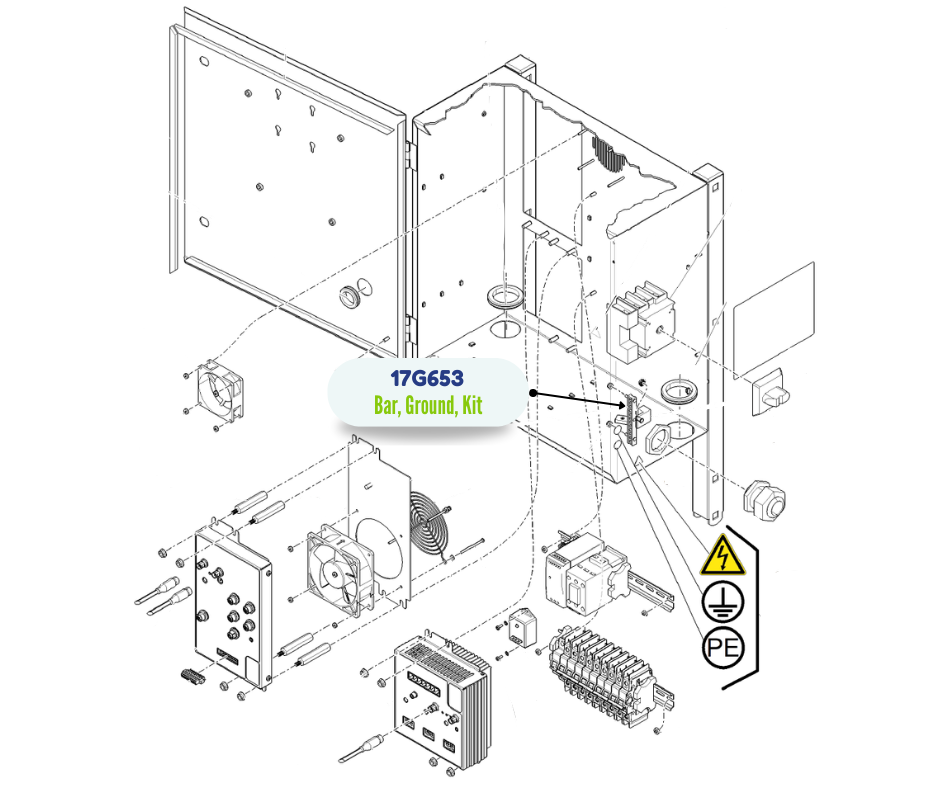 17G653
Bar, Ground, Kit

PE