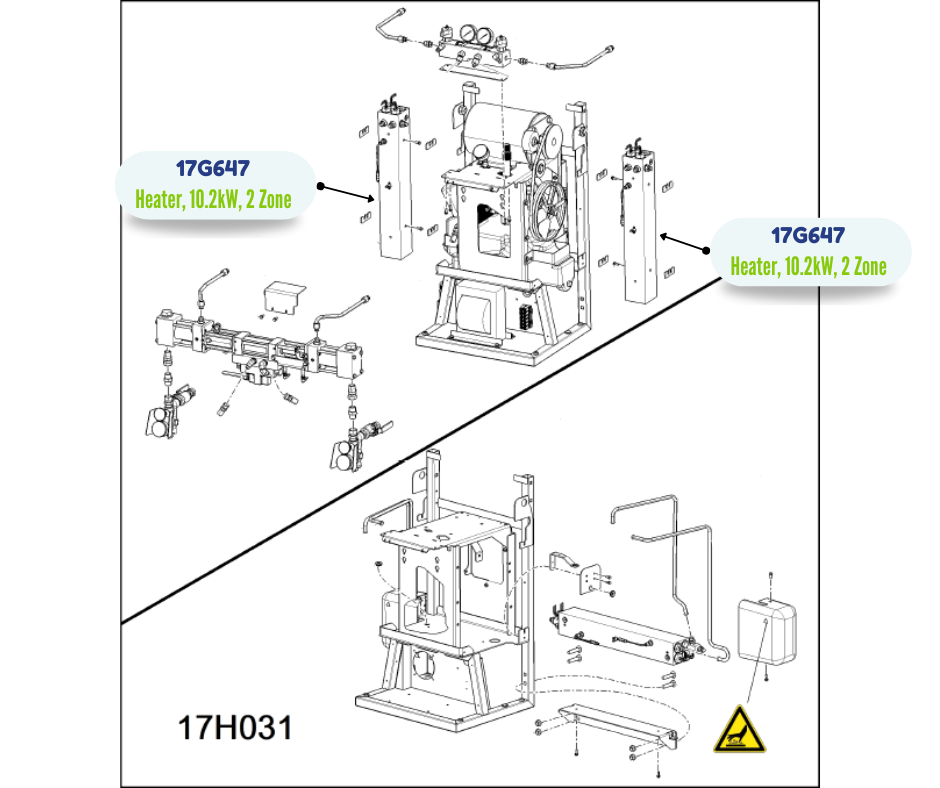 17G647
Heater, 10.2kW, 2 Zone

17G647
Heater, 10.2kW, 2 Zone

17H031