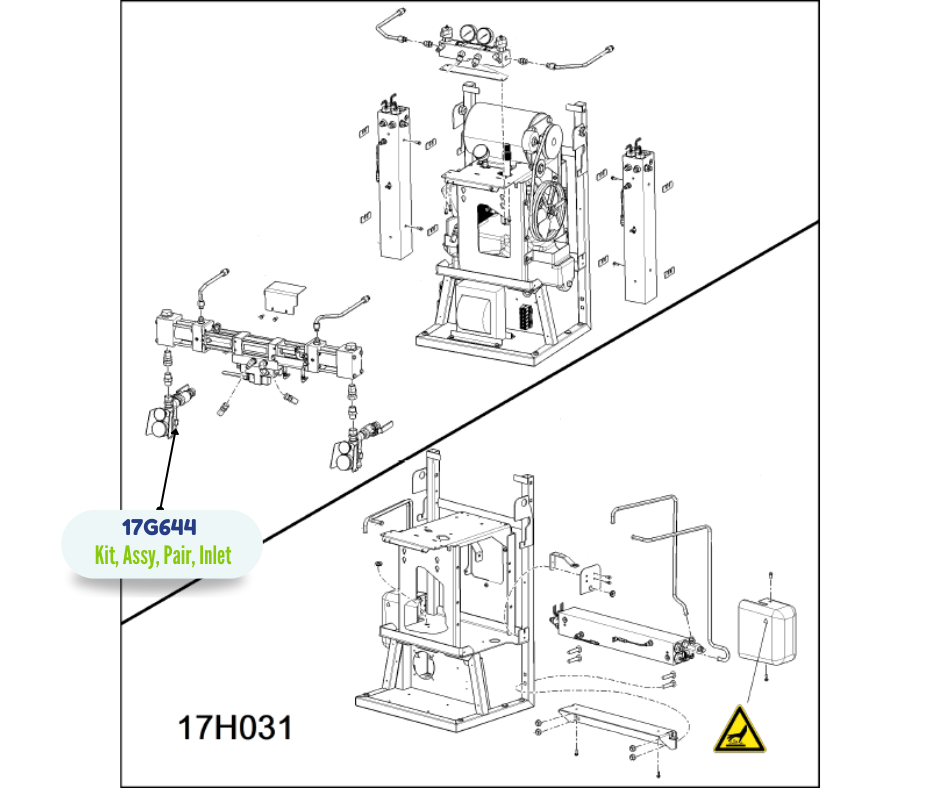 17G644
Kit, Assy, Pair, Inlet

17H031