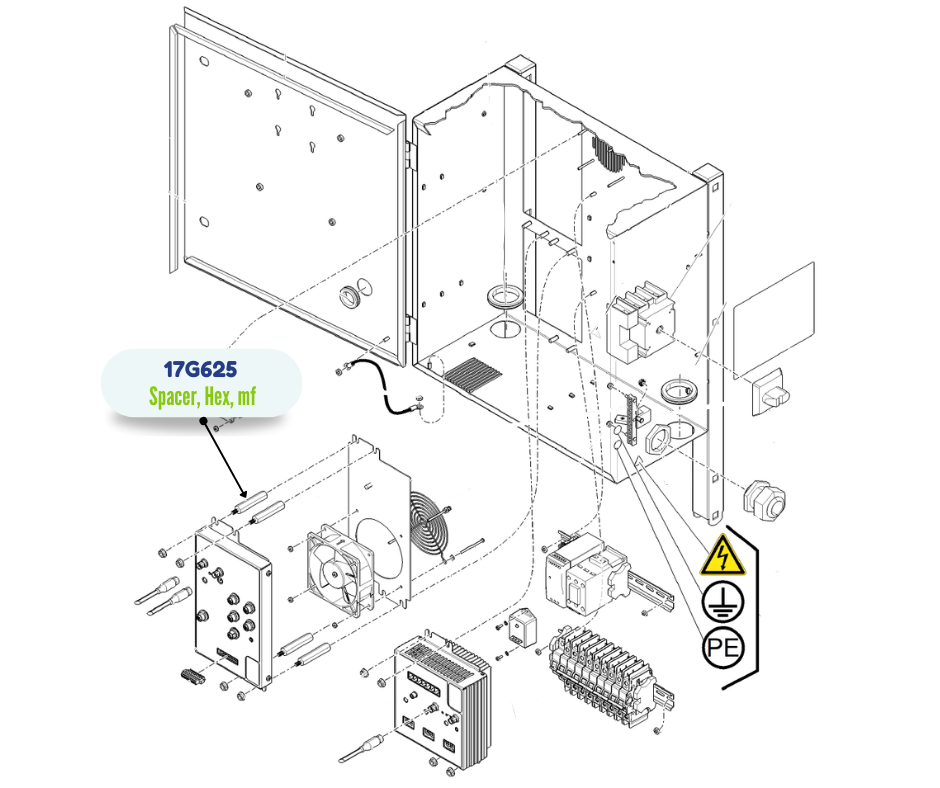 17G625
Spacer, Hex, mf

PE