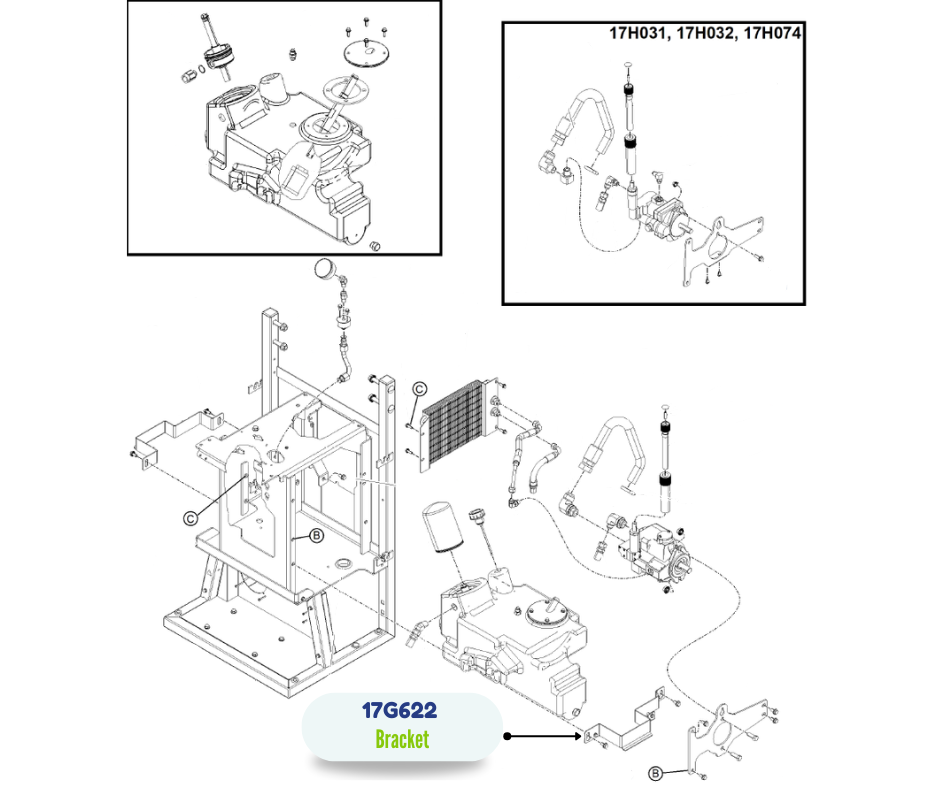 17H031, 17H032, 17H074

C

C

B

17G622
Bracket

B